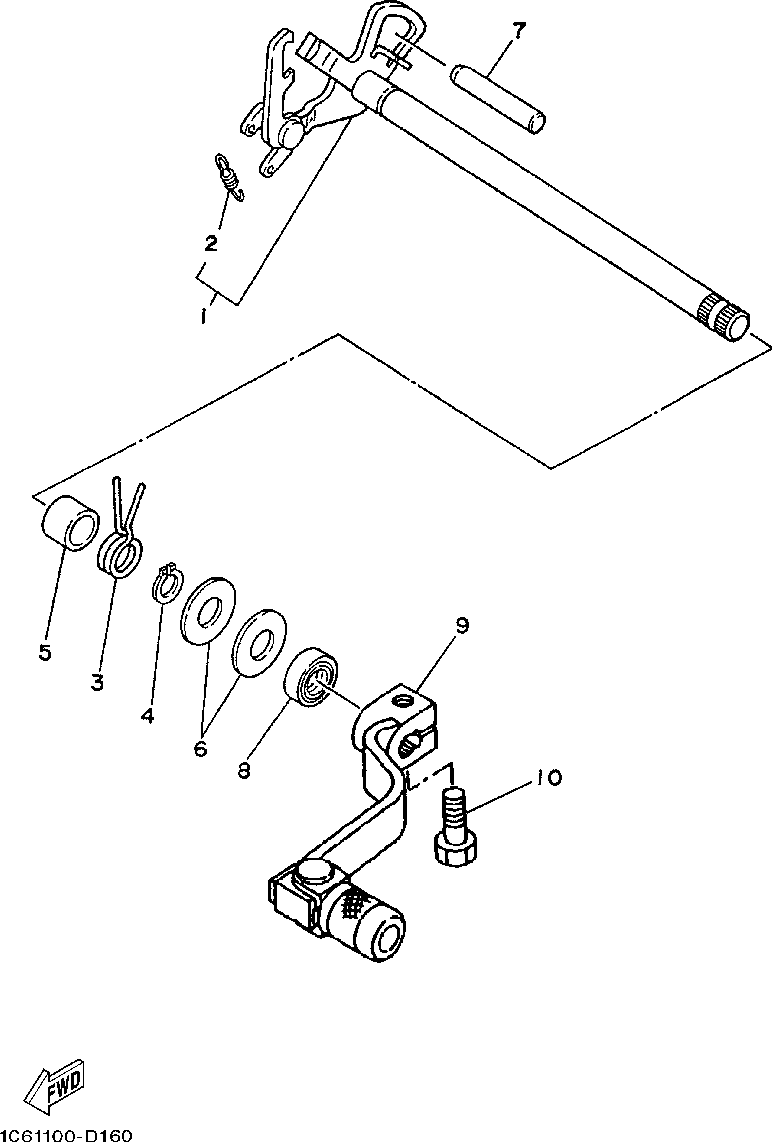 7
2
1
5
3
4
6
8
9
10
FWD
1C61100-D160