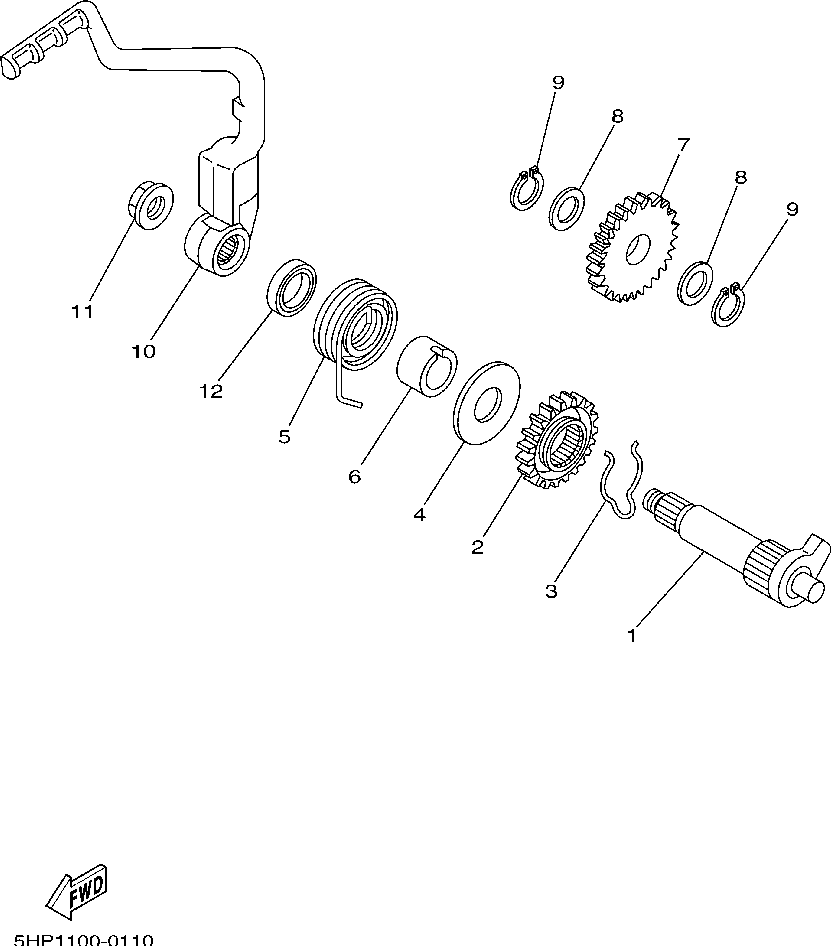 9
8
7
8
9
11
10
12
5
6
4
2
3
1
FWD
5HP1100-0110