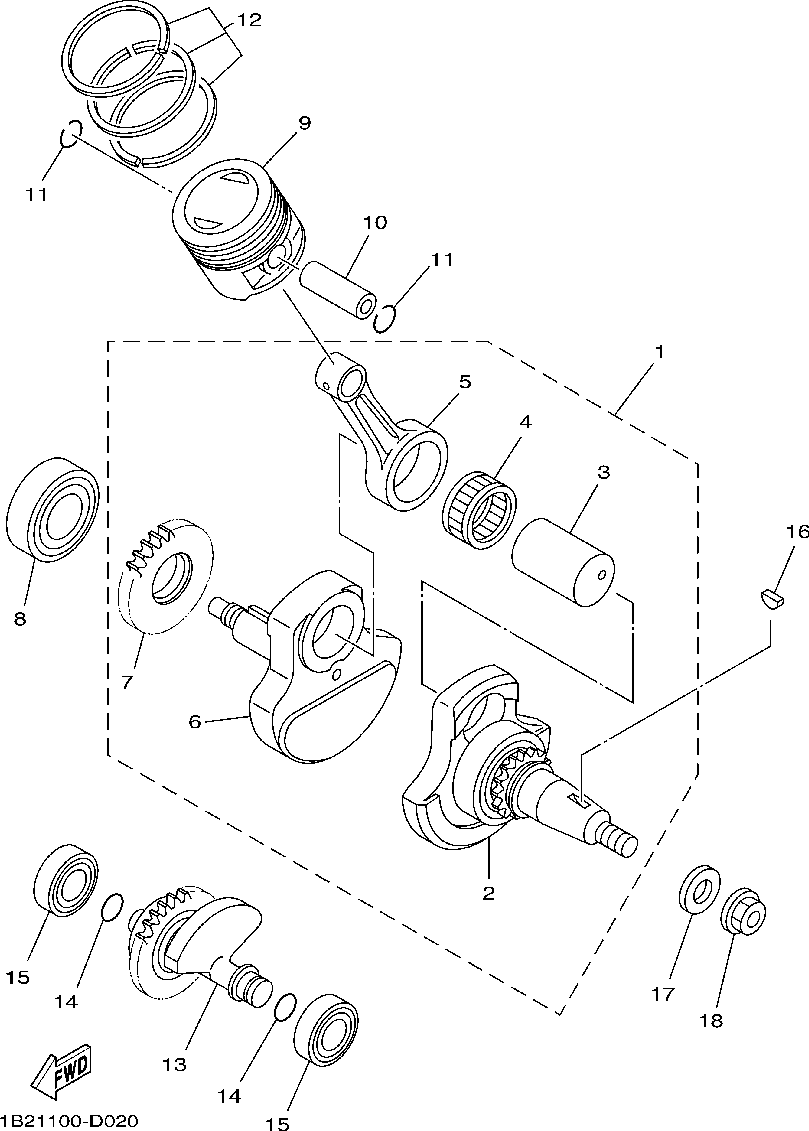 12
9
11
10
11
1
5
4
3
16
8
7
6
2
15
14
13
14
15
17
18
FWD
1B21100-D020