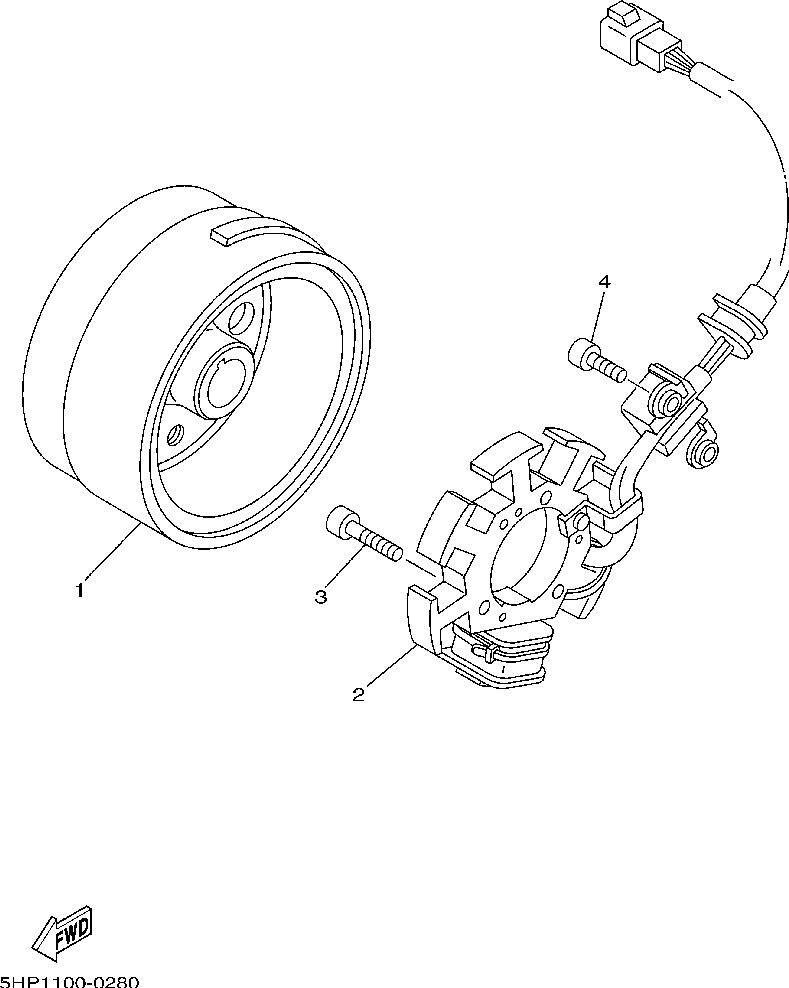 4

1

3

2

FWD

5HP1100-0280