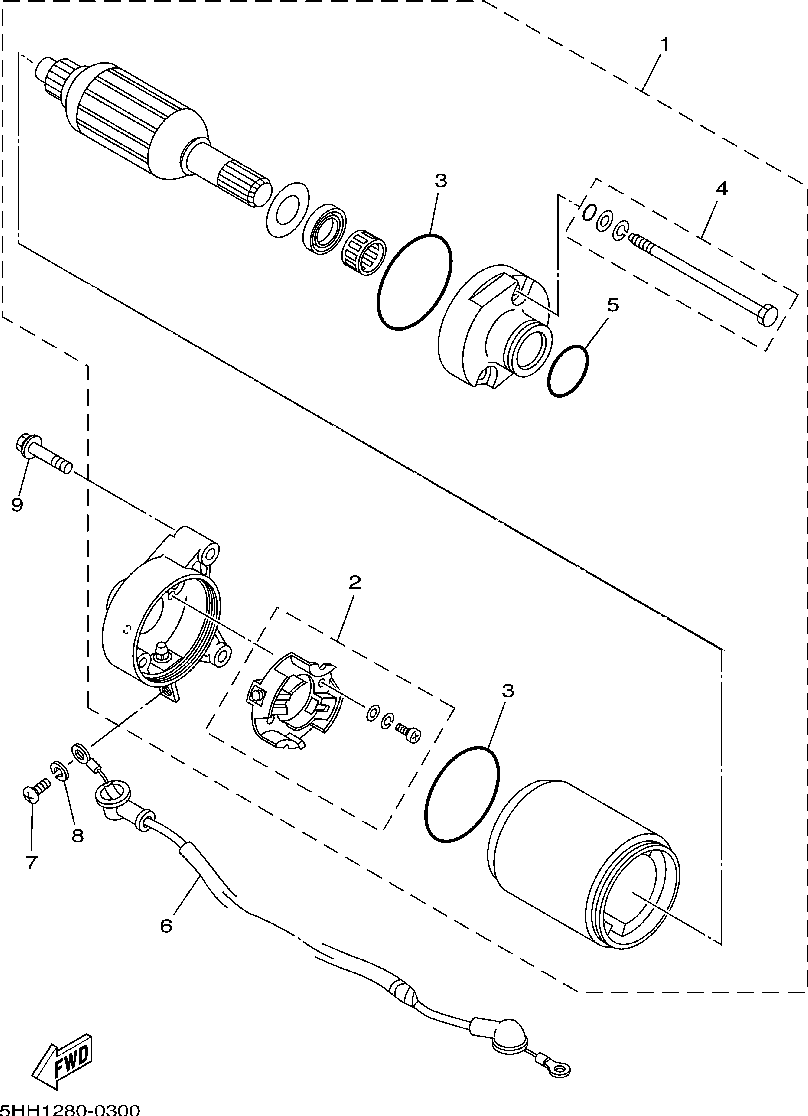 1
3
4
5
9
2
3
8
7
6
FWD
5HH1280-0300