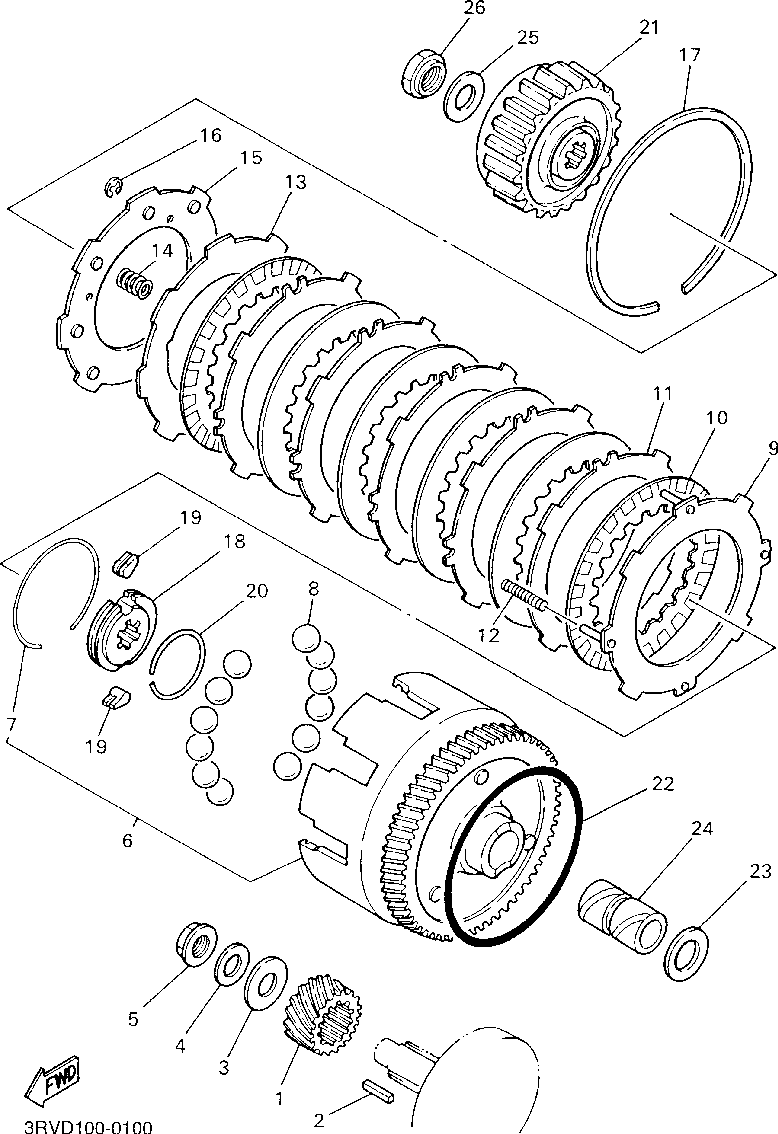 26
25
21
17
16
15
13
14
11
10
9
19
18
20
8
12
7
19
6
22
24
23
5
4
3
1
2
FWD
3RVD100-0100