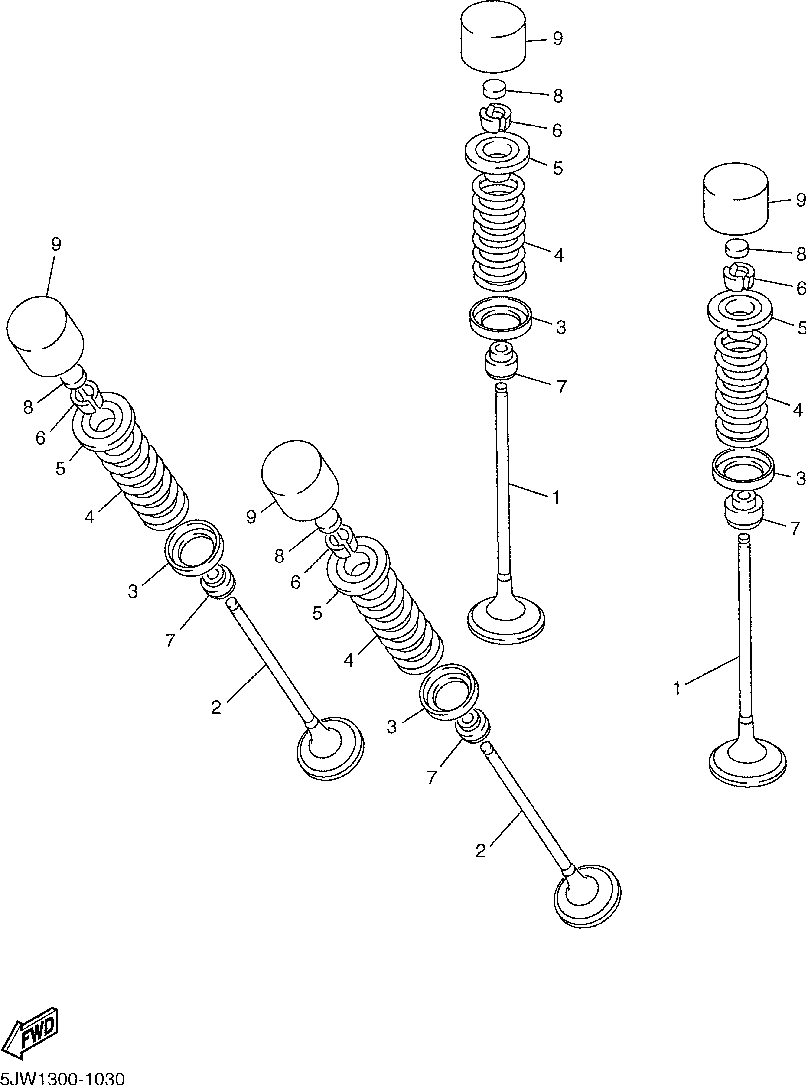 9
8
6
5
4
3
7
1
9
8
6
5
4
3
7
1
9
8
6
5
4
3
7
2
9
8
6
5
4
3
7
2
FWD
5JW1300-1030