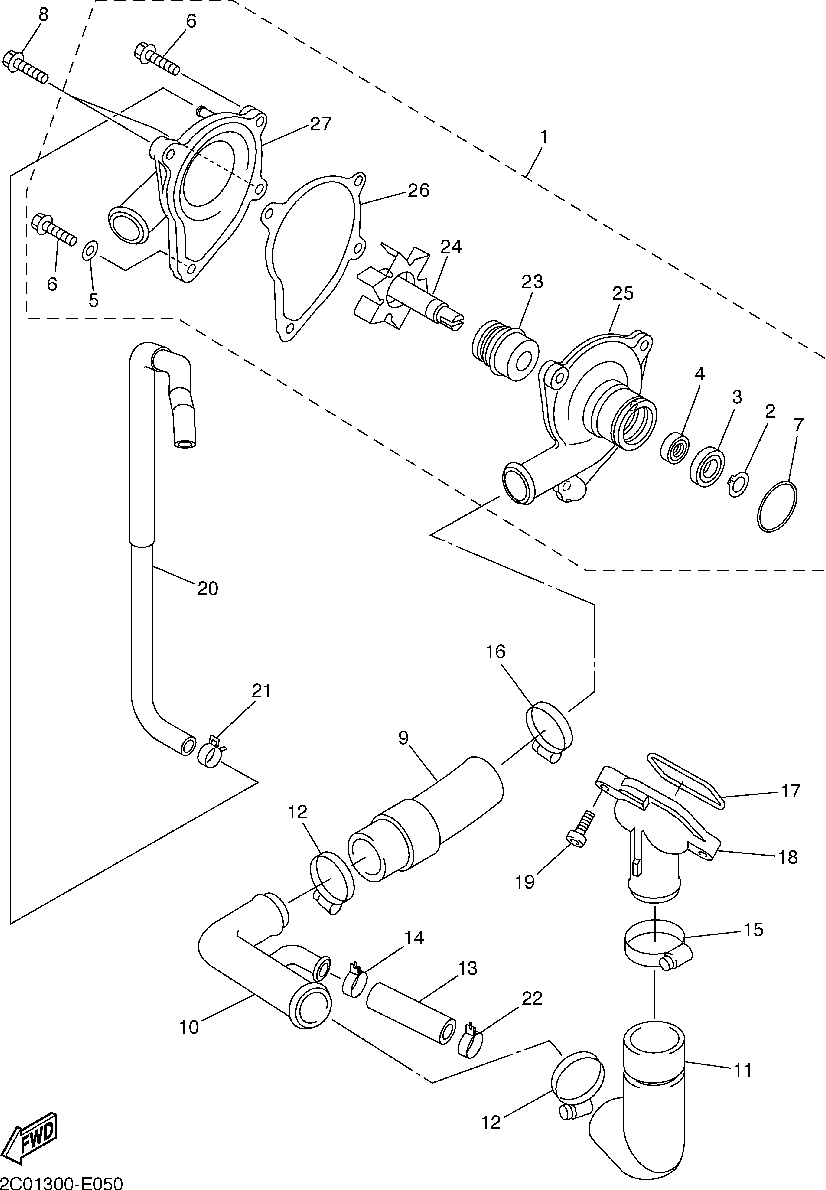 8
6
27
1
26
6
5
24
23
25
4
3
2
7
20
16
21
9
17
12
18
19
15
14
13
10
22
11
12
FWD
2C01300-E050