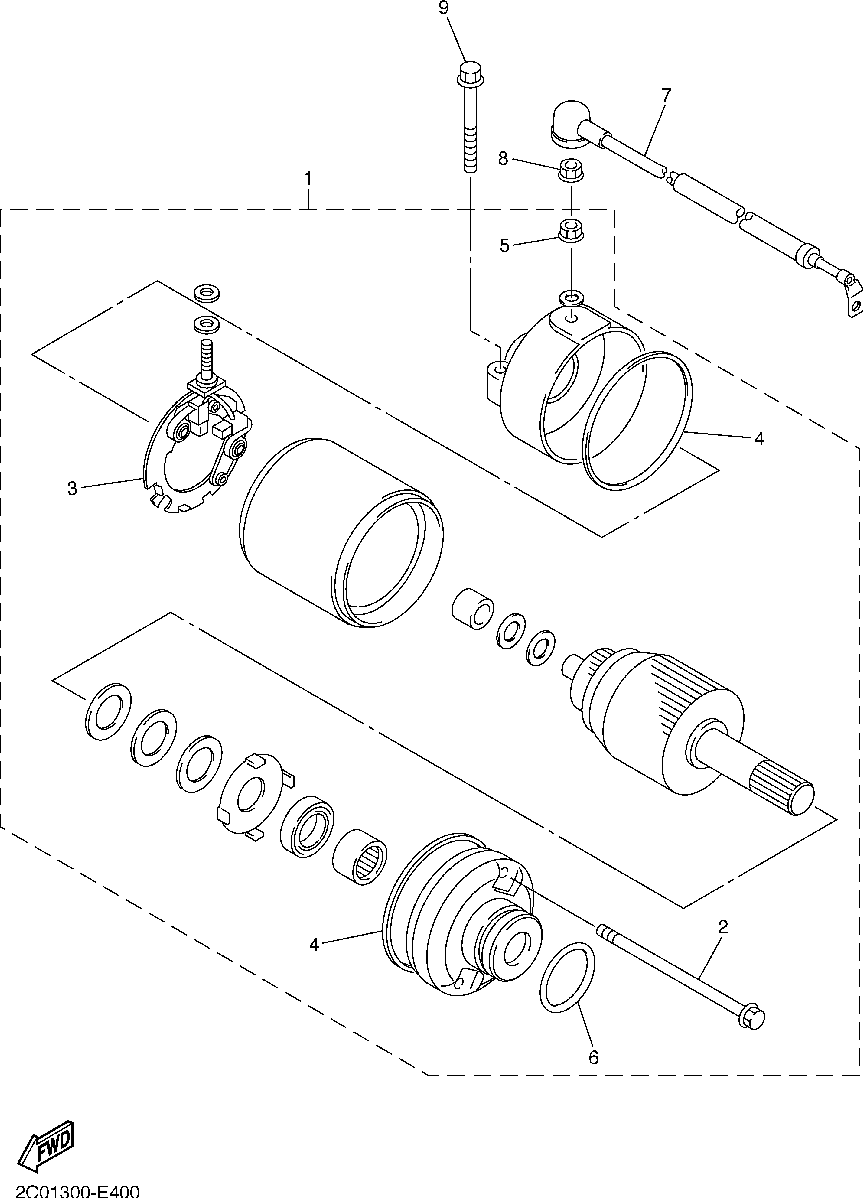 9
7
8
1
5
4
3
4
2
6
FWD
2C01300-E400