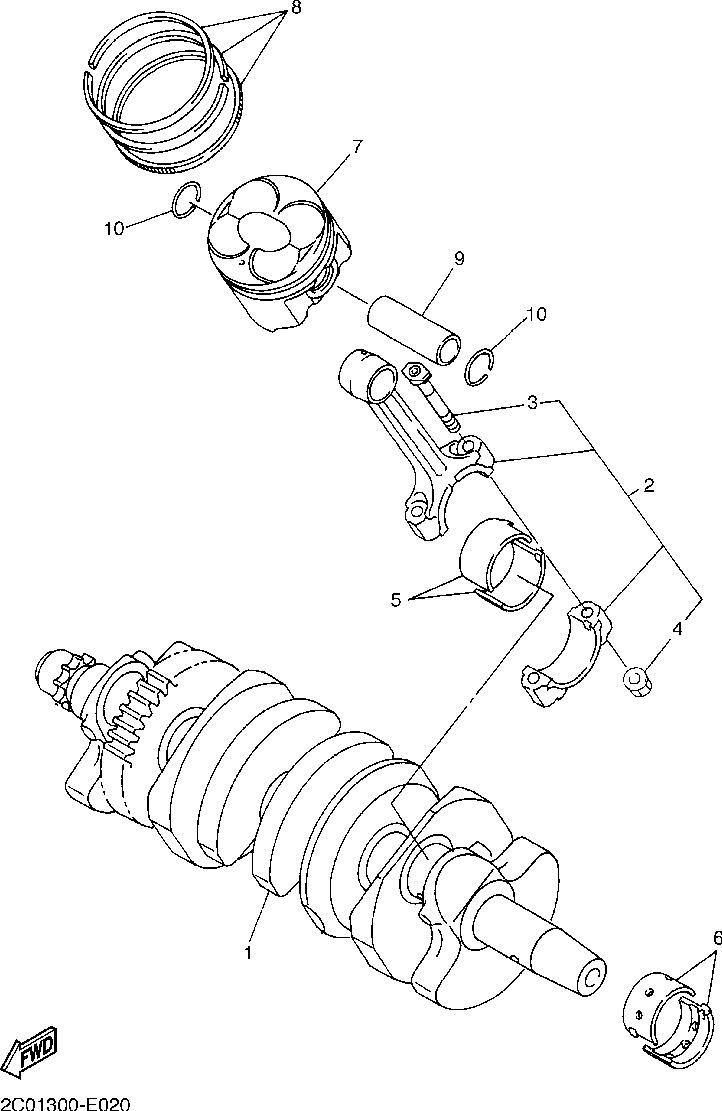 8
7
10
9
10
3
2
5
4
1
6
FWD
2C01300-E020