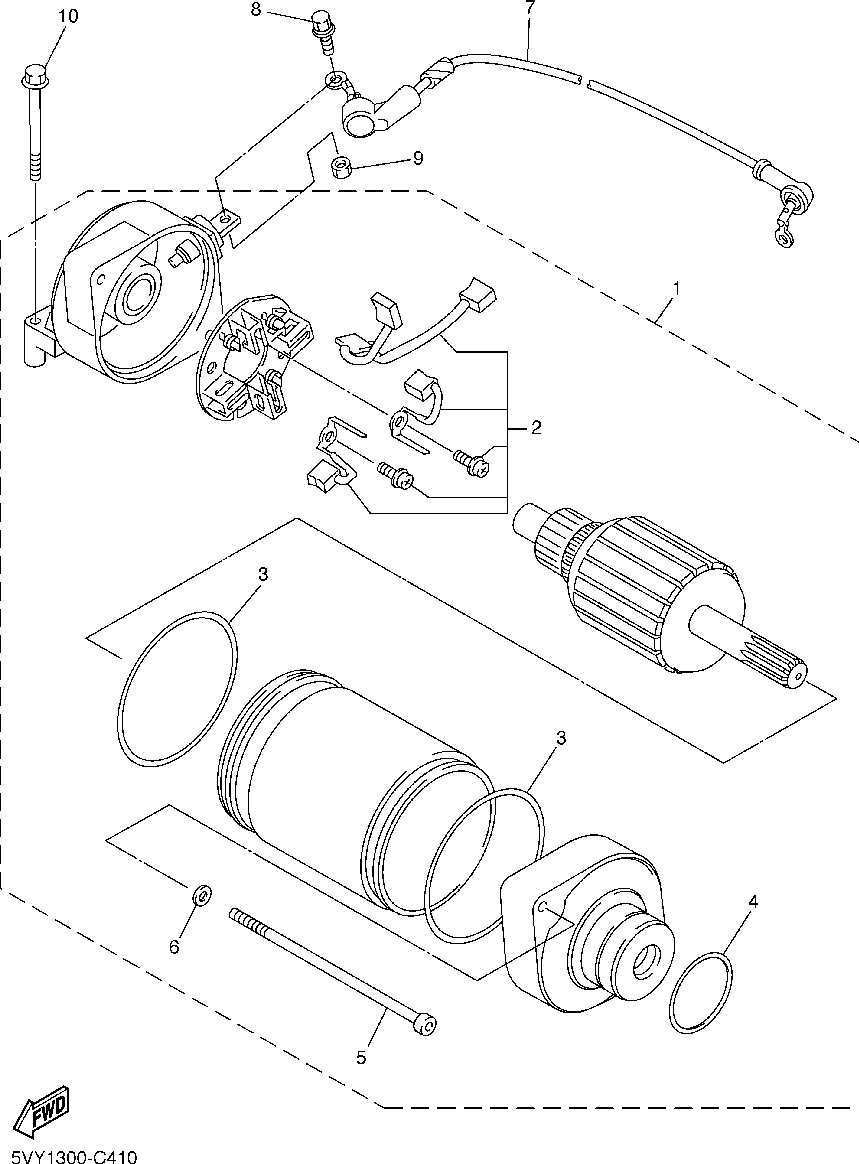 10
8
7
9
1
2
3
3
4
6
5
FWD
5VY1300-C410