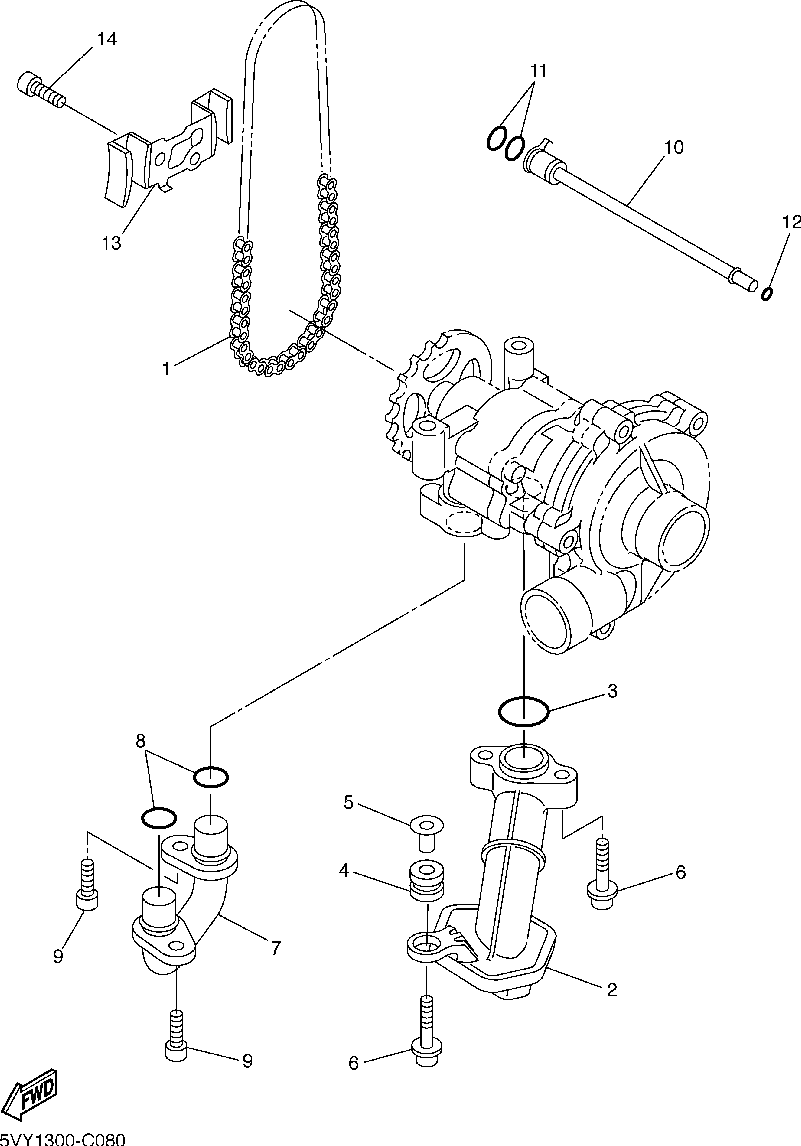 14
11
10
12
13
1
3
8
5
4
6
9
7
2
9
6
FWD
5VY1300-C080