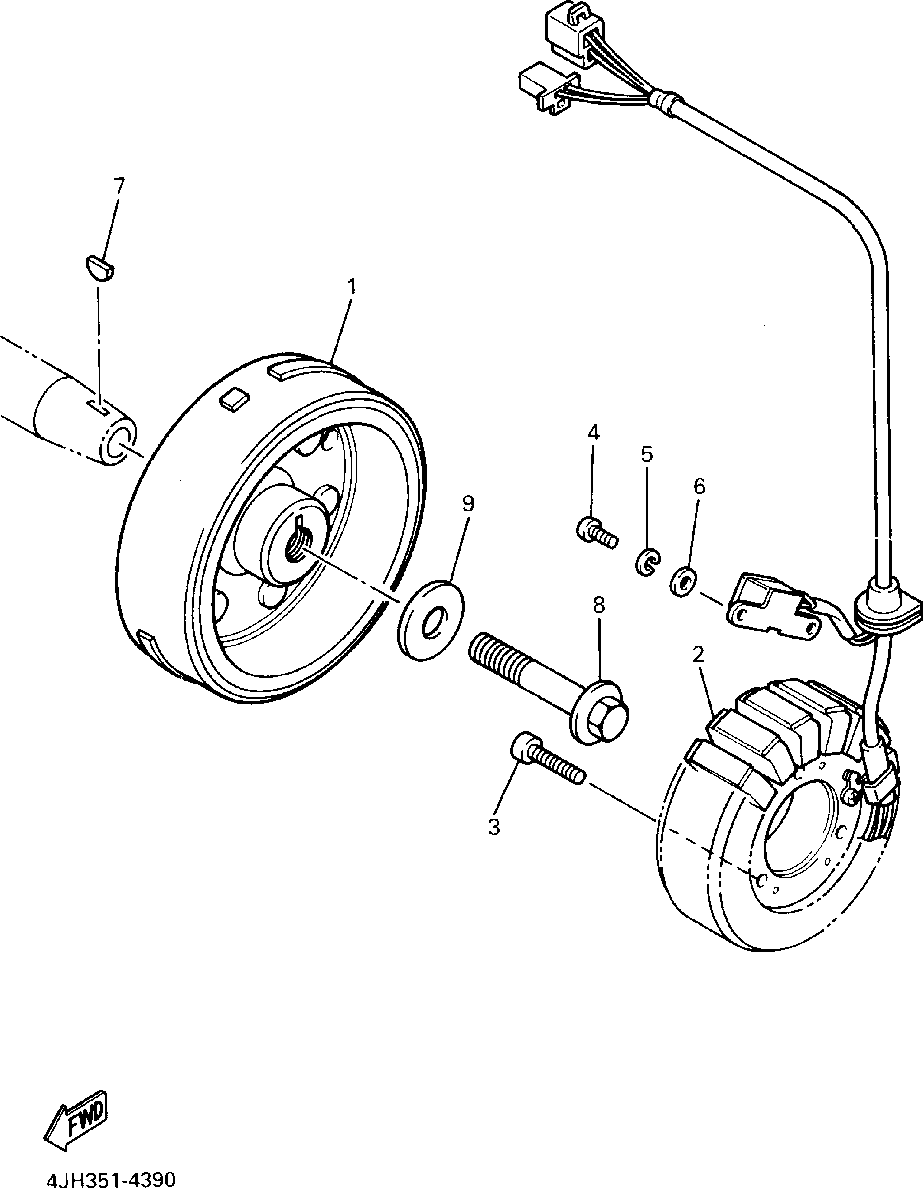 7
1
4
5
6
9
8
2
3
FWD
4JH351-4390