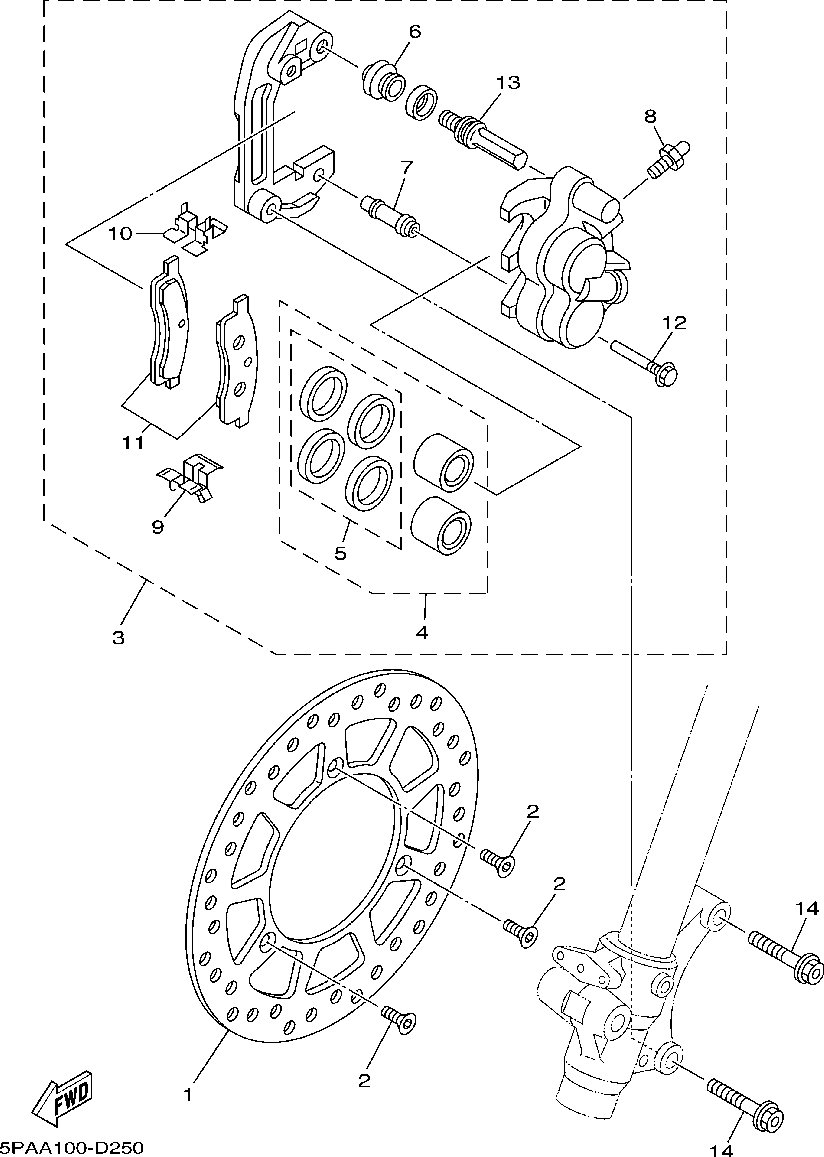 6
13
8
7
10
12
11
9
5
4
3
2
2
14
2
1
FWD
14
5PAA100-D250