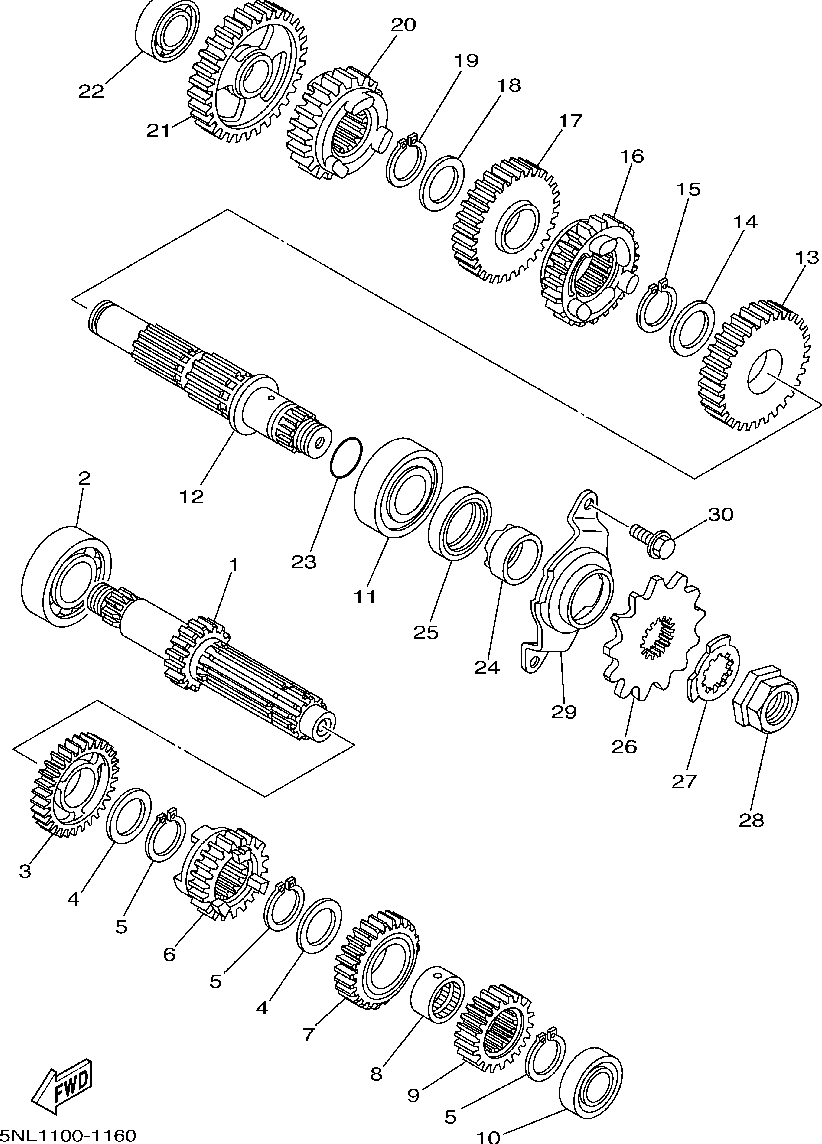 22
21
20
19
18
17
16
15
14
13
12
23
11
25
24
30
29
26
27
28
2
1
3
4
5
6
5
4
7
8
9
5
10
FWD
5NL1100-1160