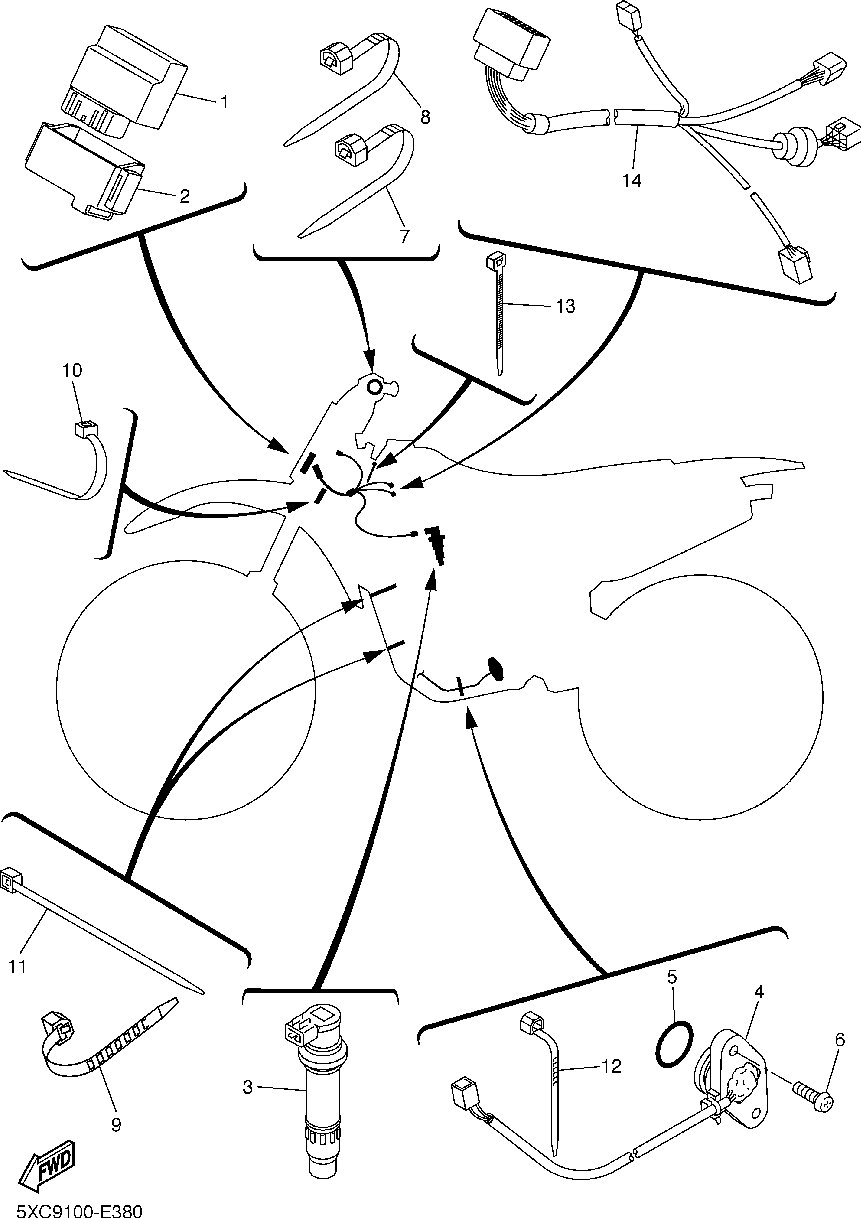 1
2
8
7
14
13
10
11
9
3
5
4
6
12
FWD
5XC9100-E380