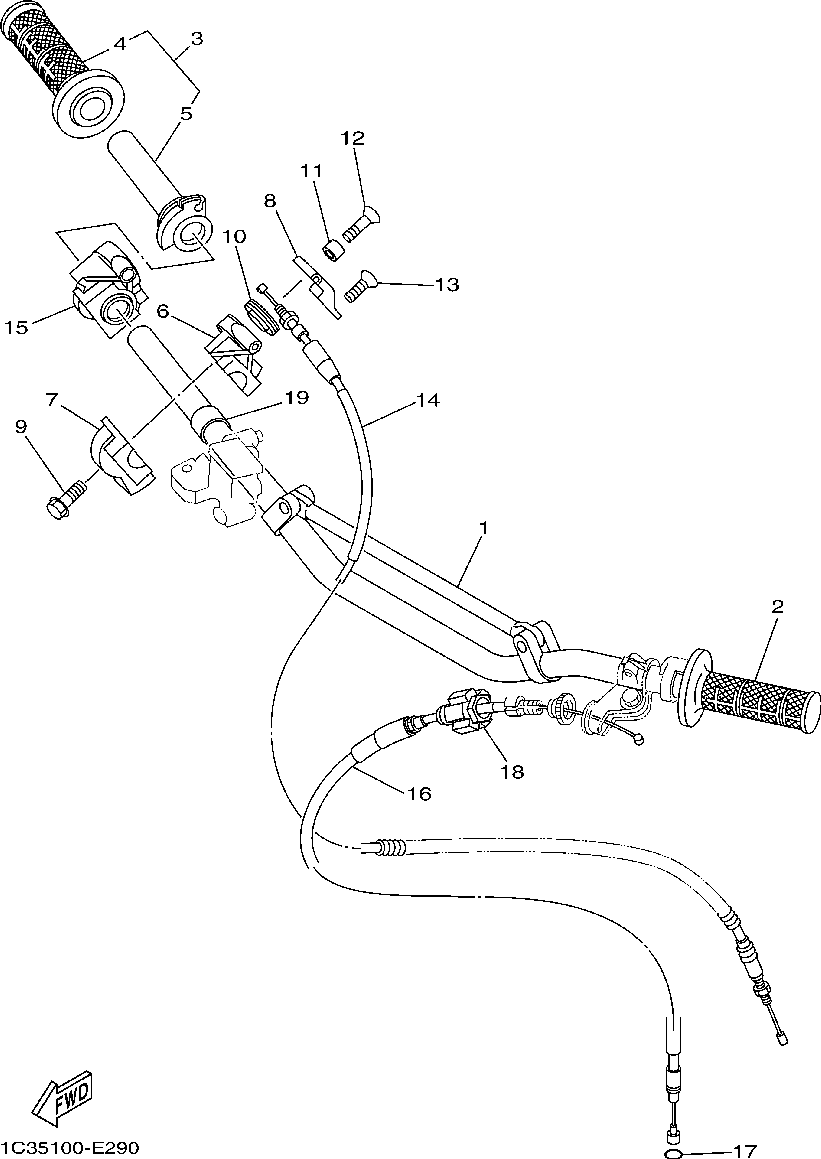 4
3
5
12
11
8
10
13
15
6
7
19
14
9
1
2
18
16
FWD
1C35100-E290
17