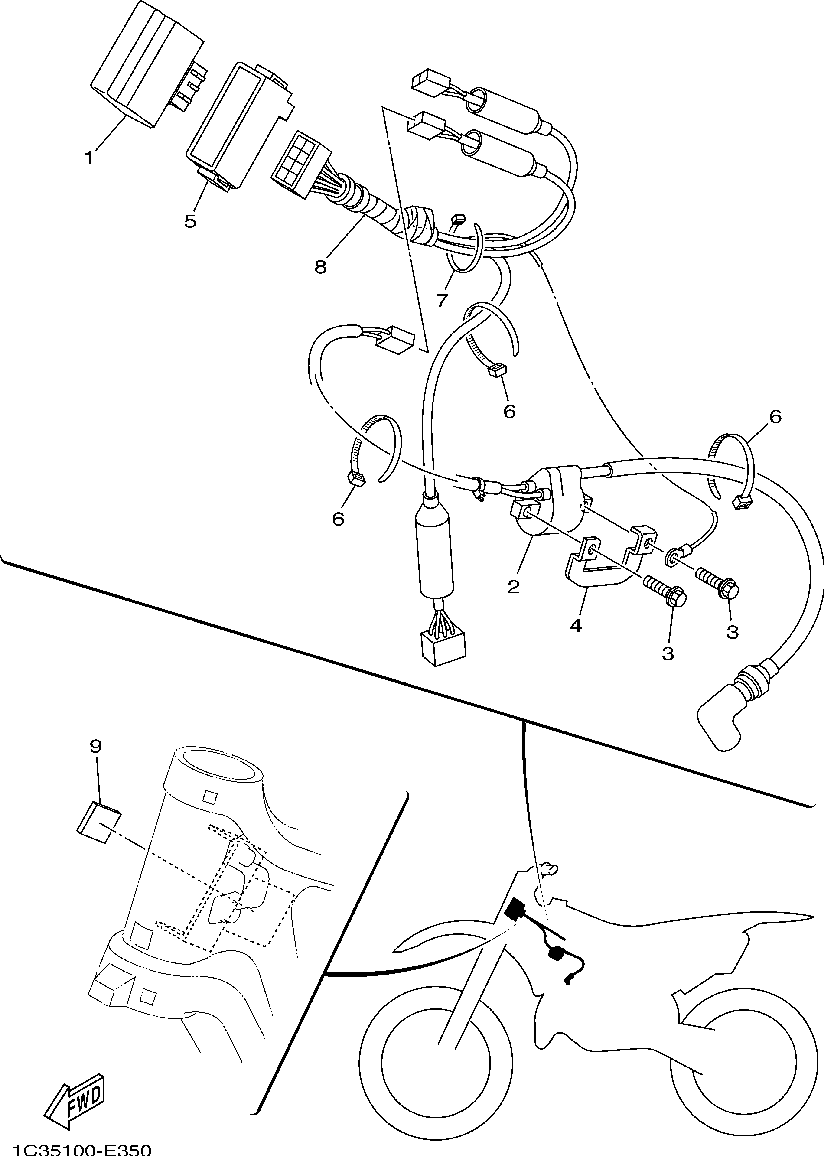 1
5
8
7
6
6
6
2
4
3
3
9
FWD
1C35100-E350