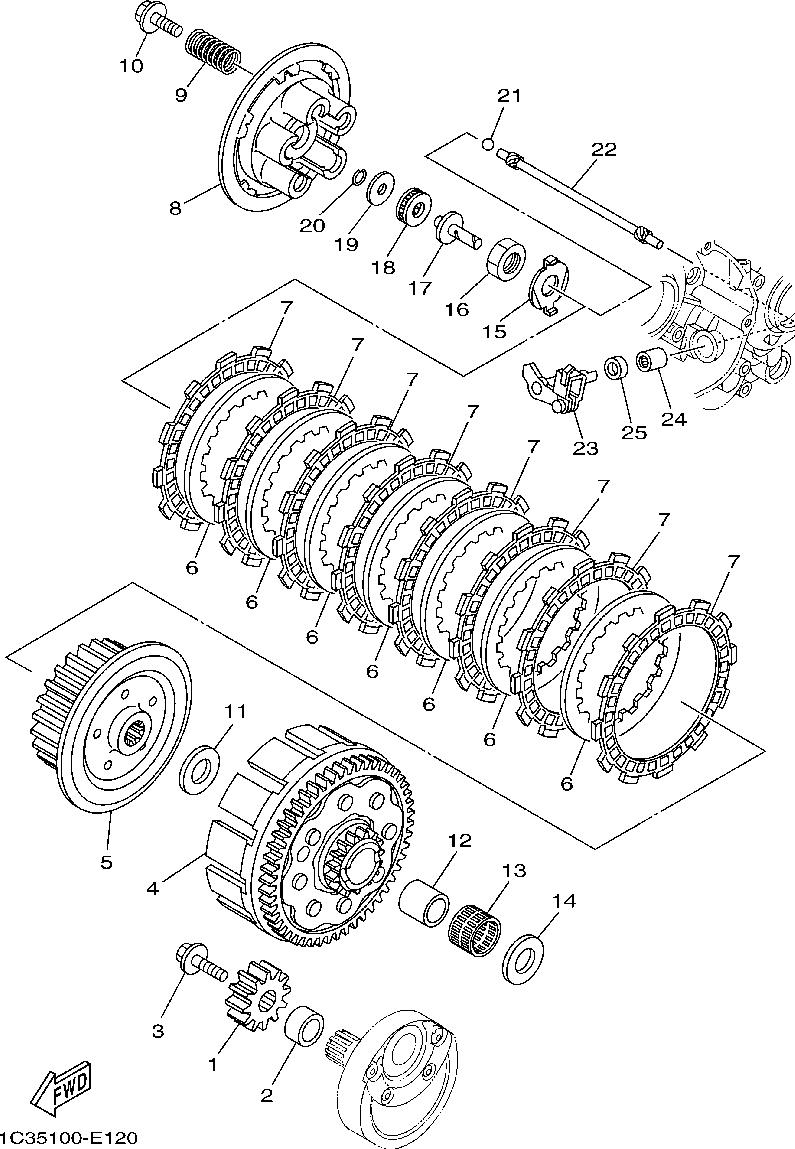 10
9
8
21
22
20
19
18
17
16
15
7
7
7
7
7
7
7
7
23
25
24
6
6
6
6
6
6
6
11
5
4
12
13
14
3
1
2
FWD
1C35100-E120