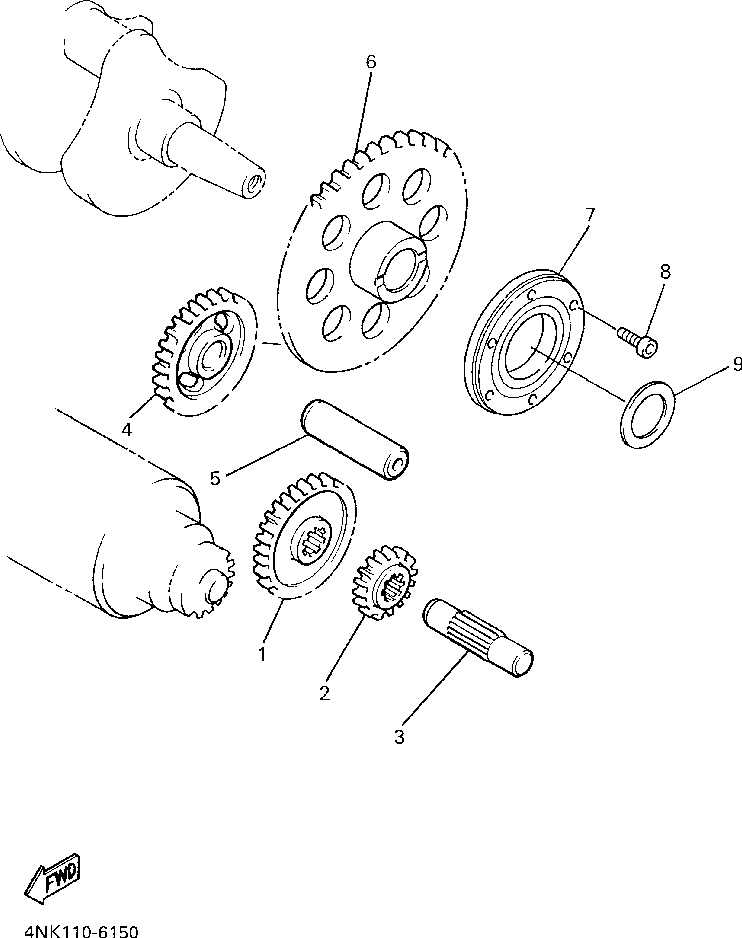 6
7
8
9
4
5
1
2
3
FWD
4NK110-6150