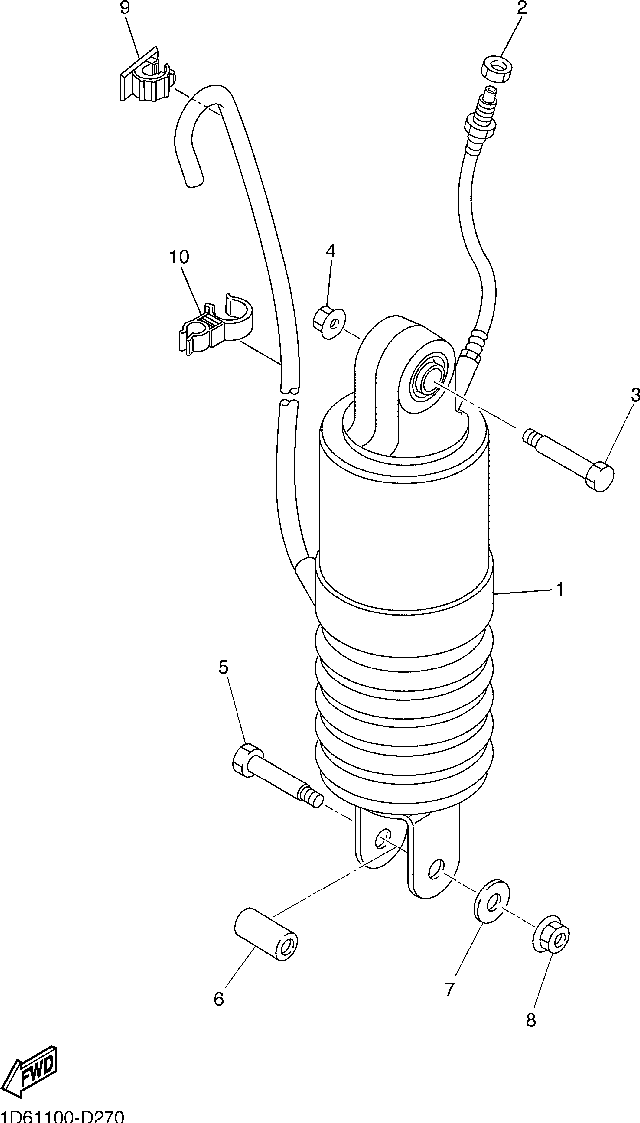 9
2
10
4
3
1
5
6
7
8
FWD
1D61100-D270