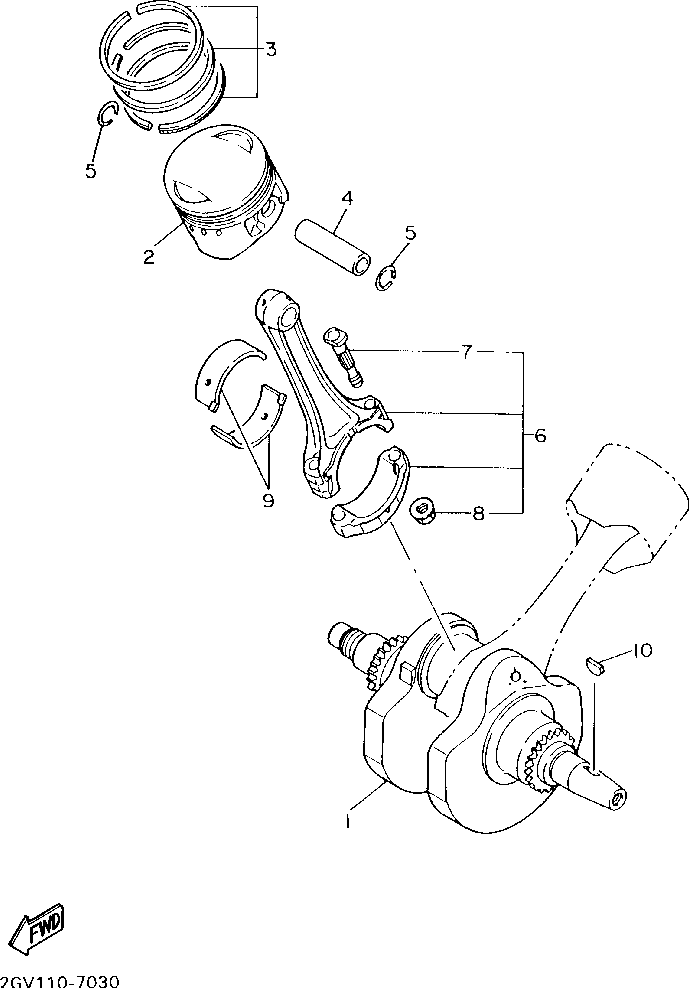 3

5

4

2

5

7

6

9

8

10

1

FWD

2GV110-7030