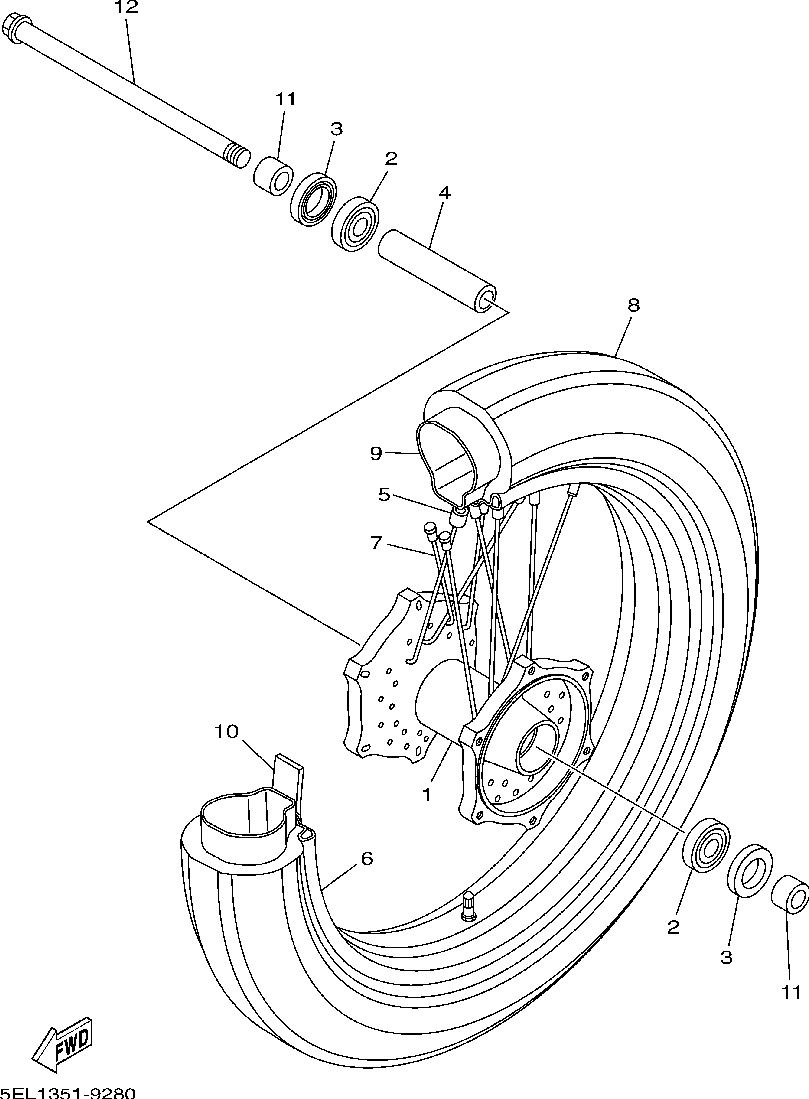 12
11
3
2
4
8
9
5
7
10
1
6
2
3
11
FWD
5EL1351-9280