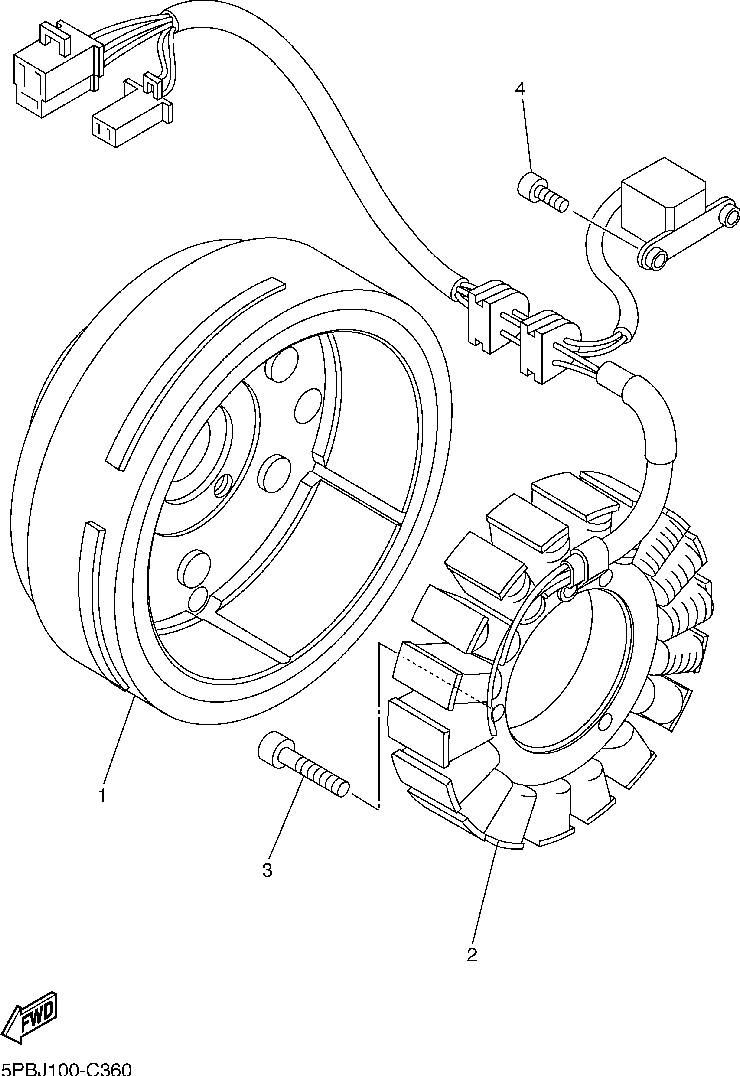 4

1

3

2

FWD

5PBJ100-C360