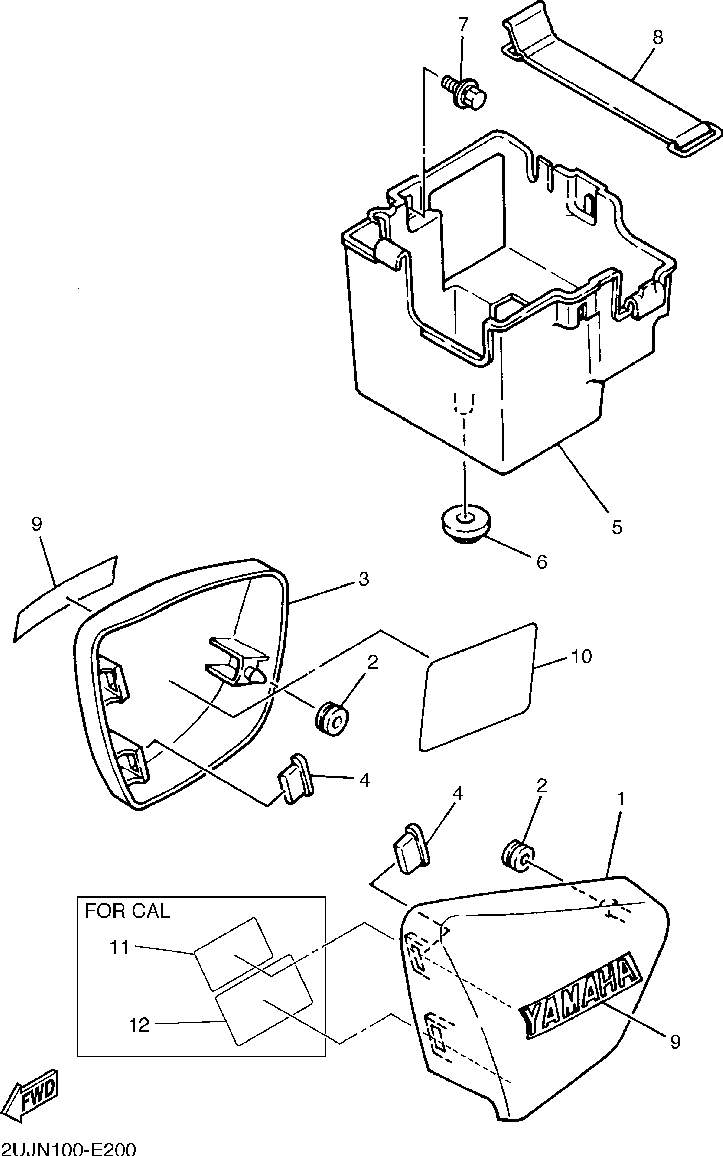 7
8
5
6
9
3
2
10
4
4
2
1
FOR CAL
11
12
YAMAHA
9
FWD
2UJN100-E200