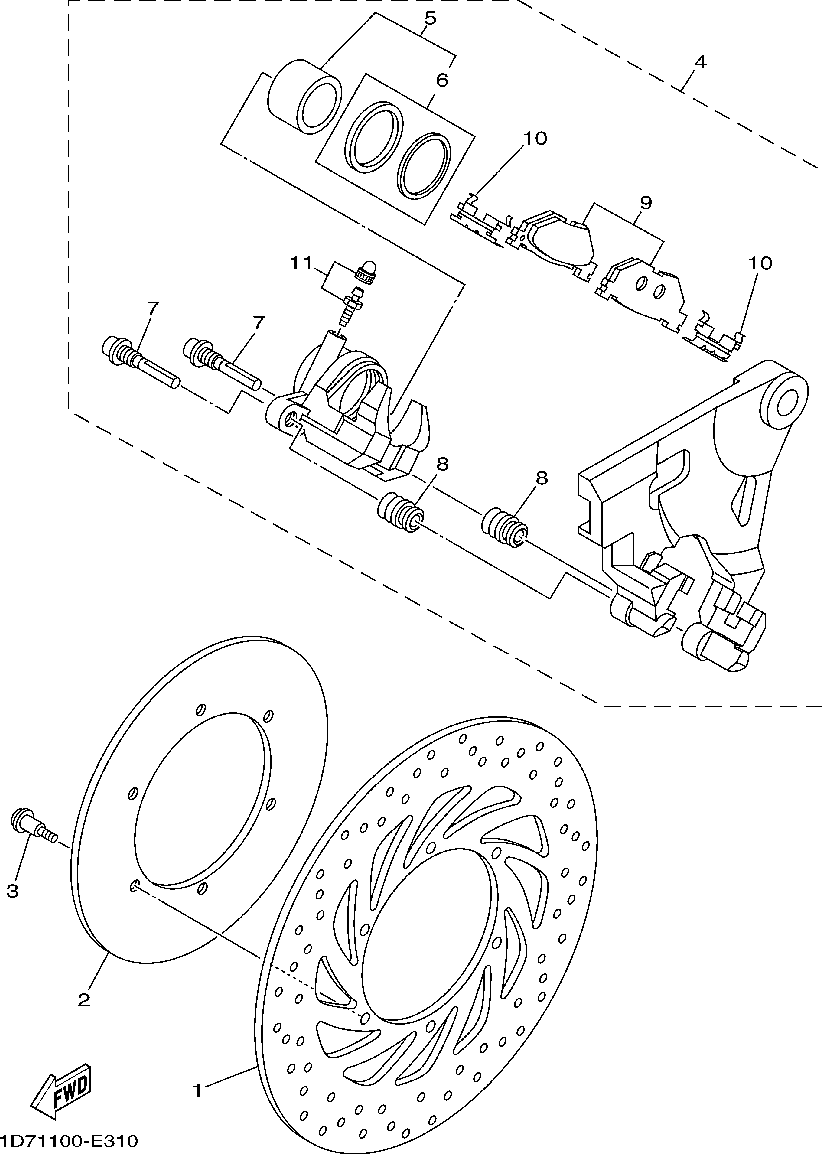 5
4
6
10
9
11
10
7
7
8
8
3
2
1
FWD
1D71100-E310