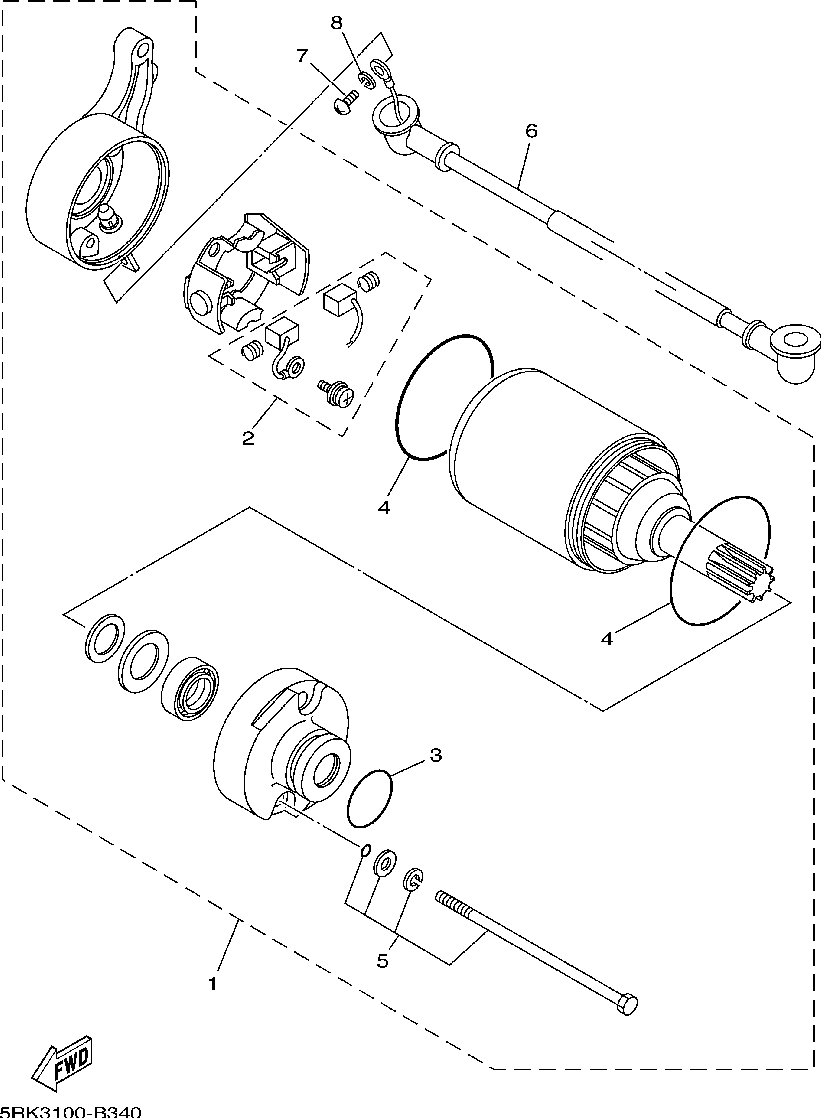 8
7
6
2
4
4
3
5
1
FWD
5RK3100-B340