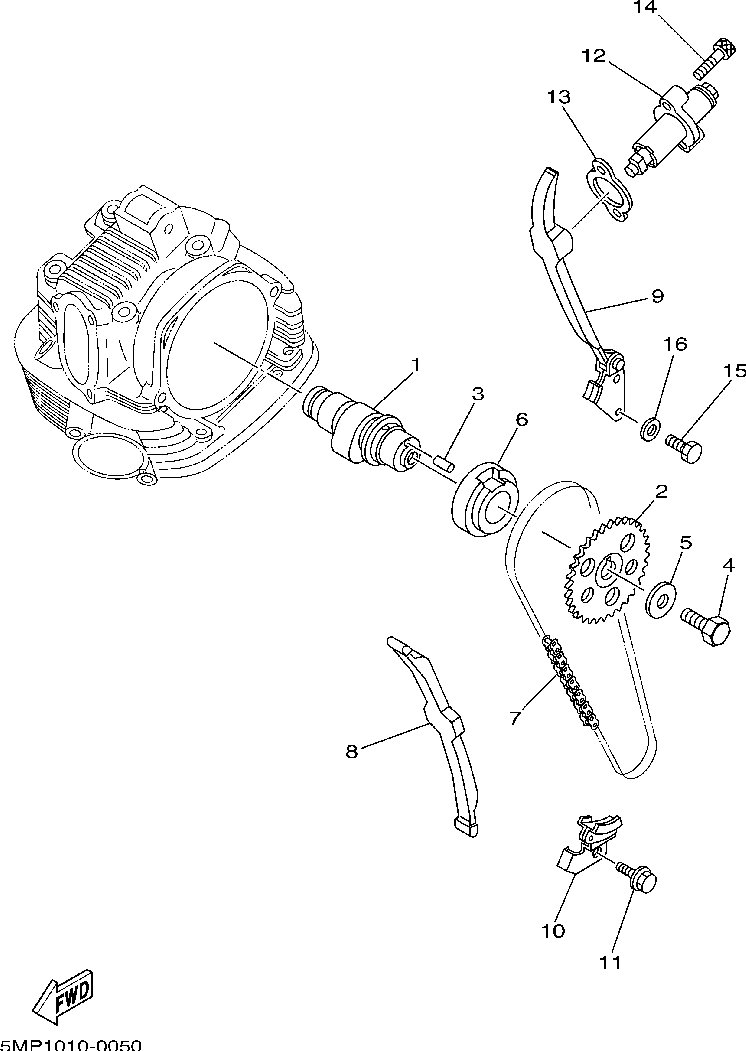 14
12
13
9
16
15
1
3
6
2
5
4
7
8
10
11
FWD
5MP1010-0050