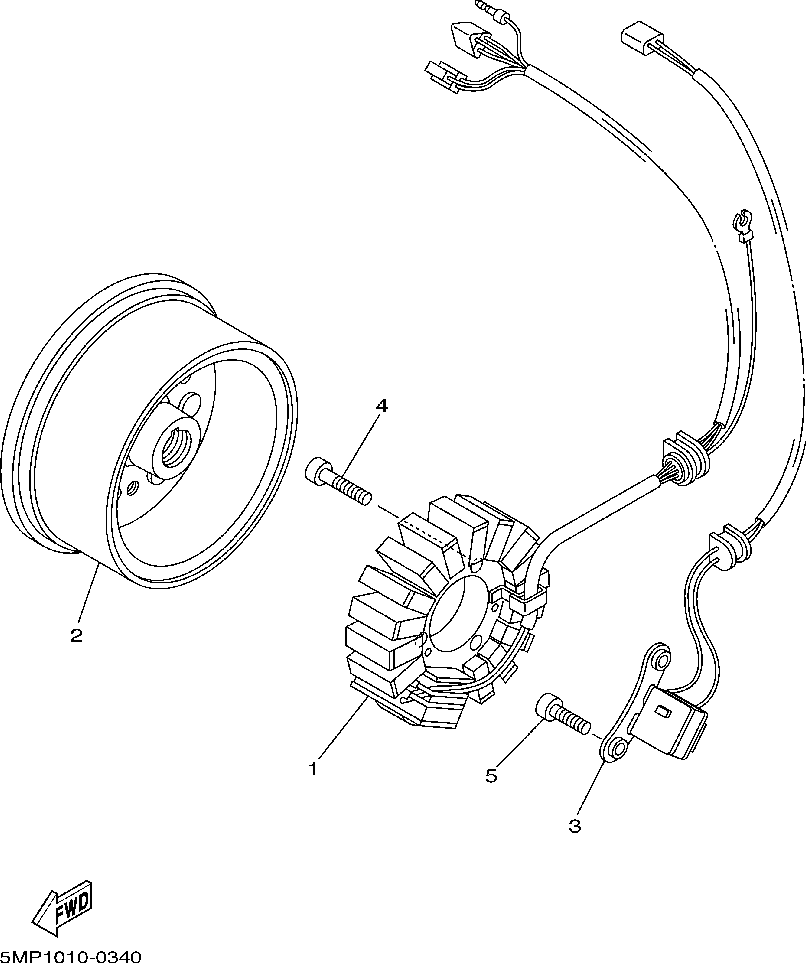 4

2

1

5

3

FWD

5MP1010-0340