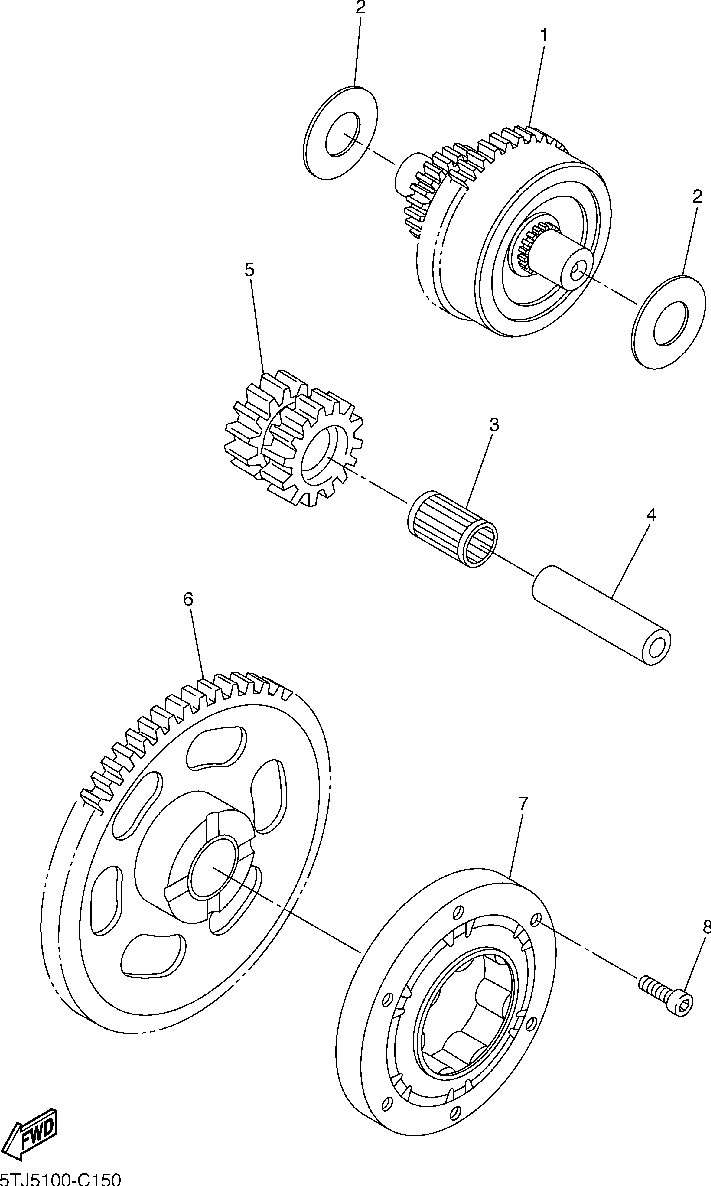 2
1
2
5
3
4
6
7
8
FWD
5TJ5100-C150