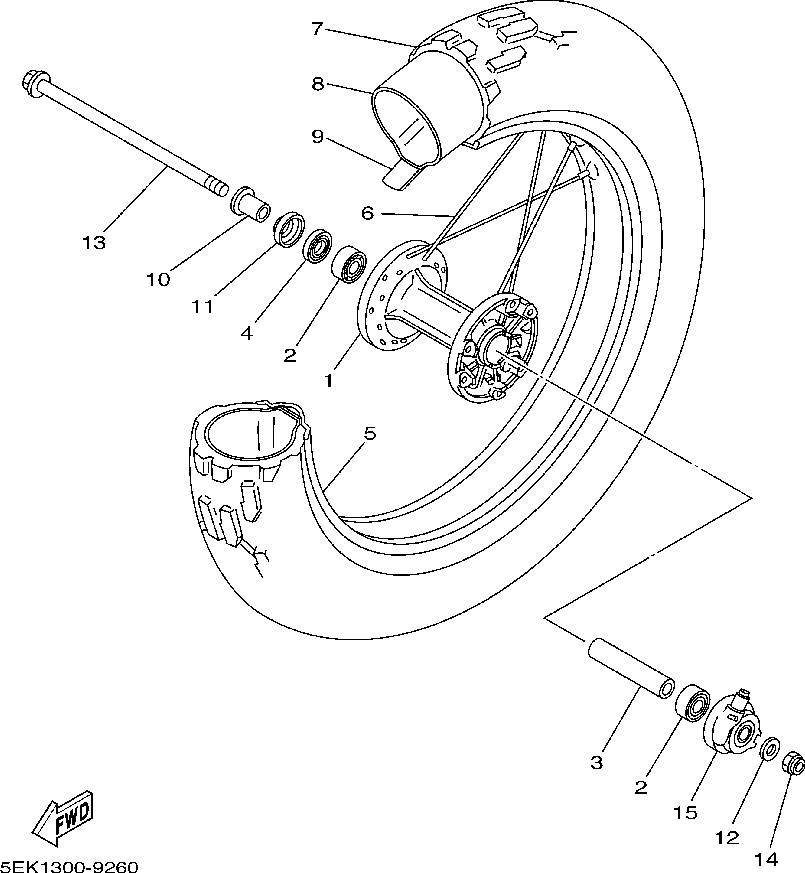 7
8
9
6
13
10
11
4
2
1
5
3
2
15
12
14
FWD
5EK1300-9260