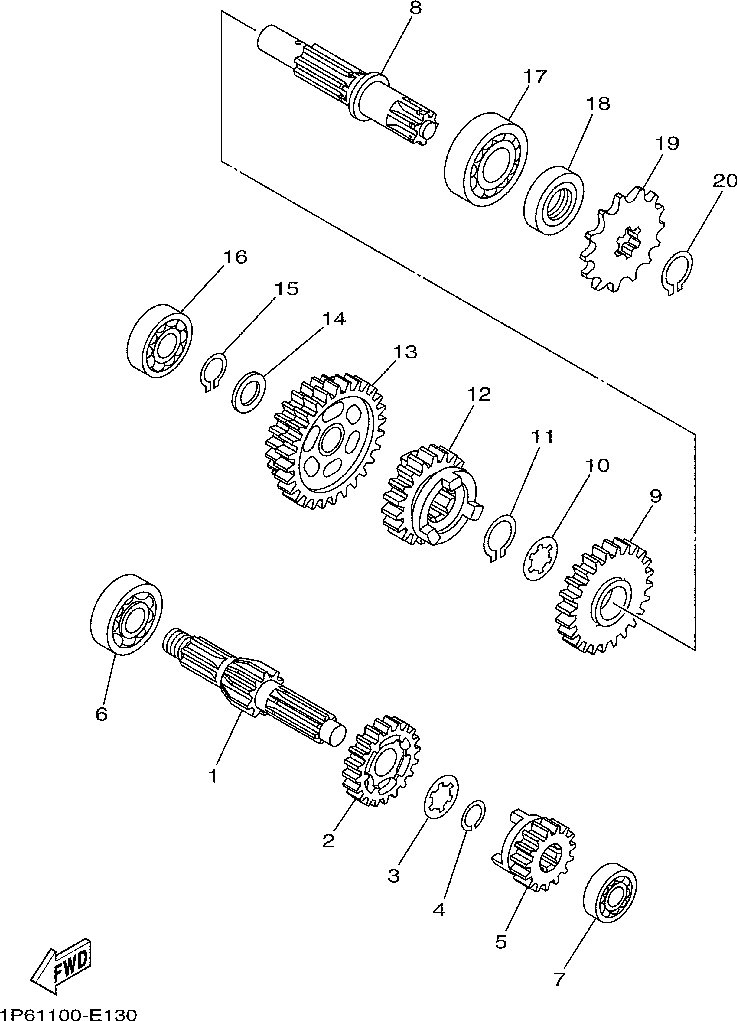 8
17
18
19
20
16
15
14
13
12
11
10
9
6
1
2
3
4
5
7
FWD
1P61100-E130