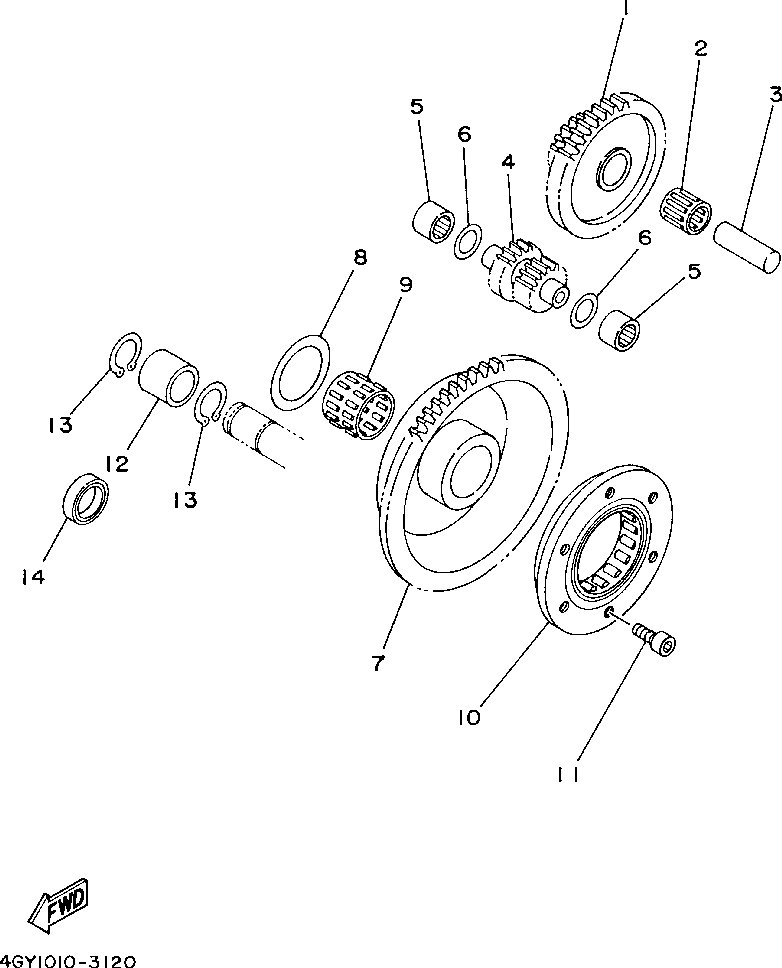 1
2
3
5
6
4
6
5
8
9
13
12
13
14
7
10
11
FWD
4GY1010-3120