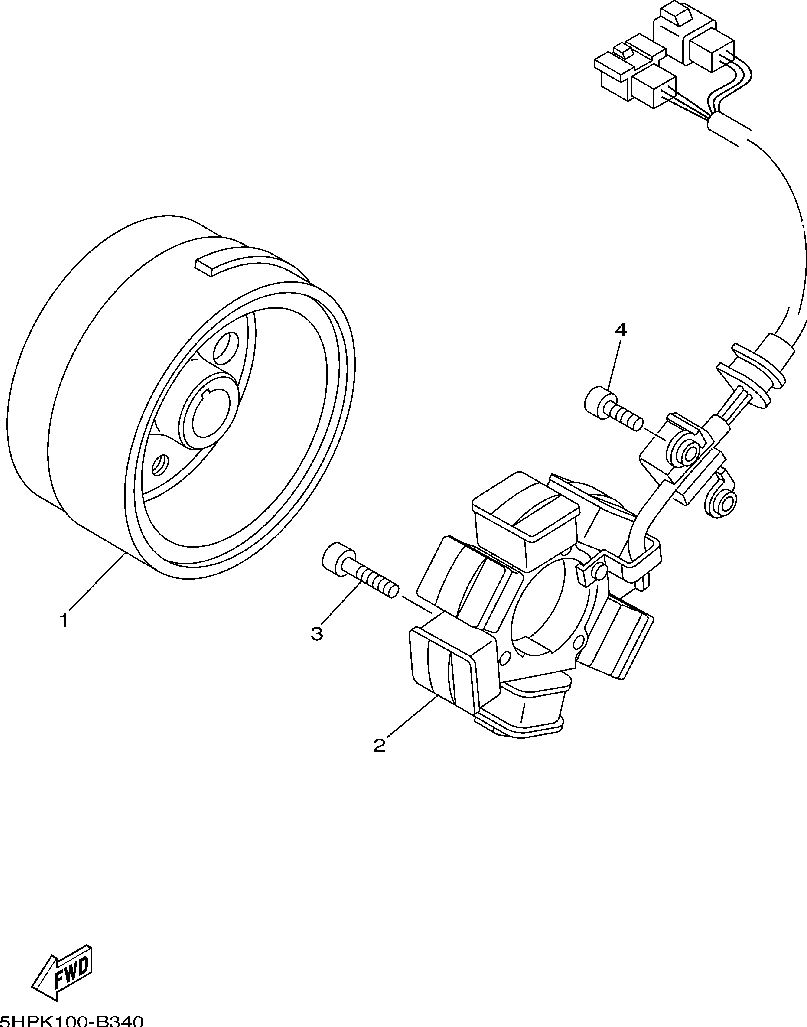 4

1

3

2

FWD

5HPK100-B340