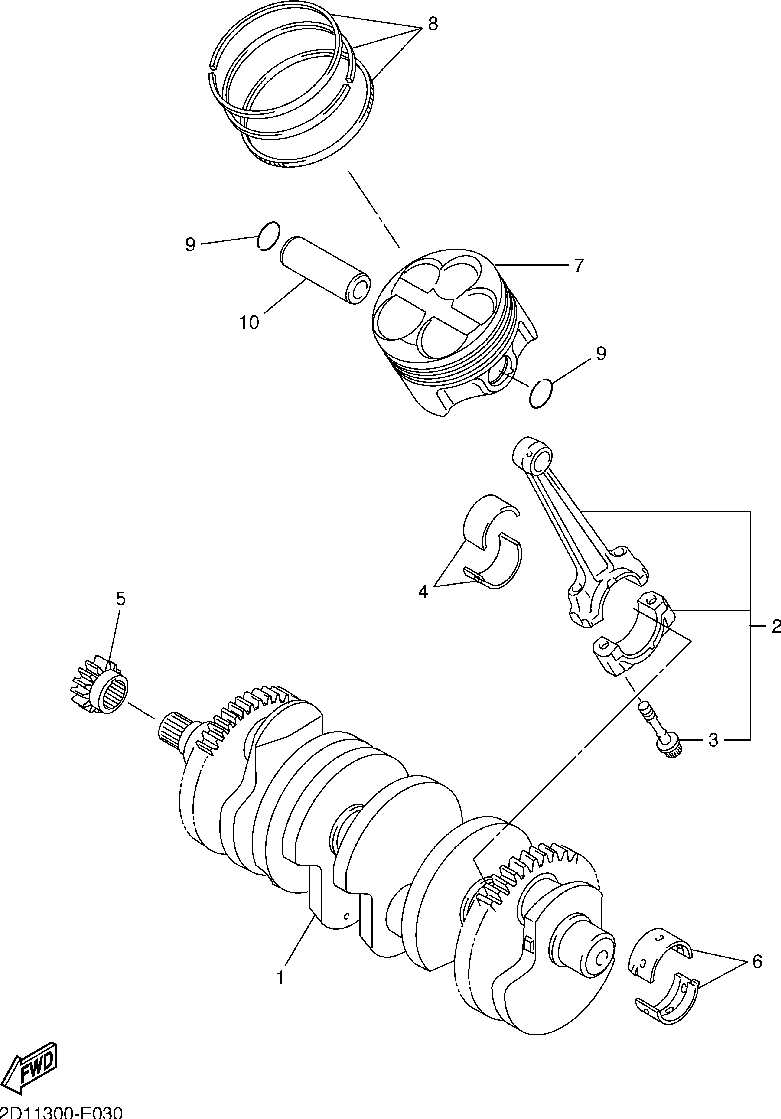 8
9
7
10
9
4
2
5
3
1
6
FWD
2D11300-E030