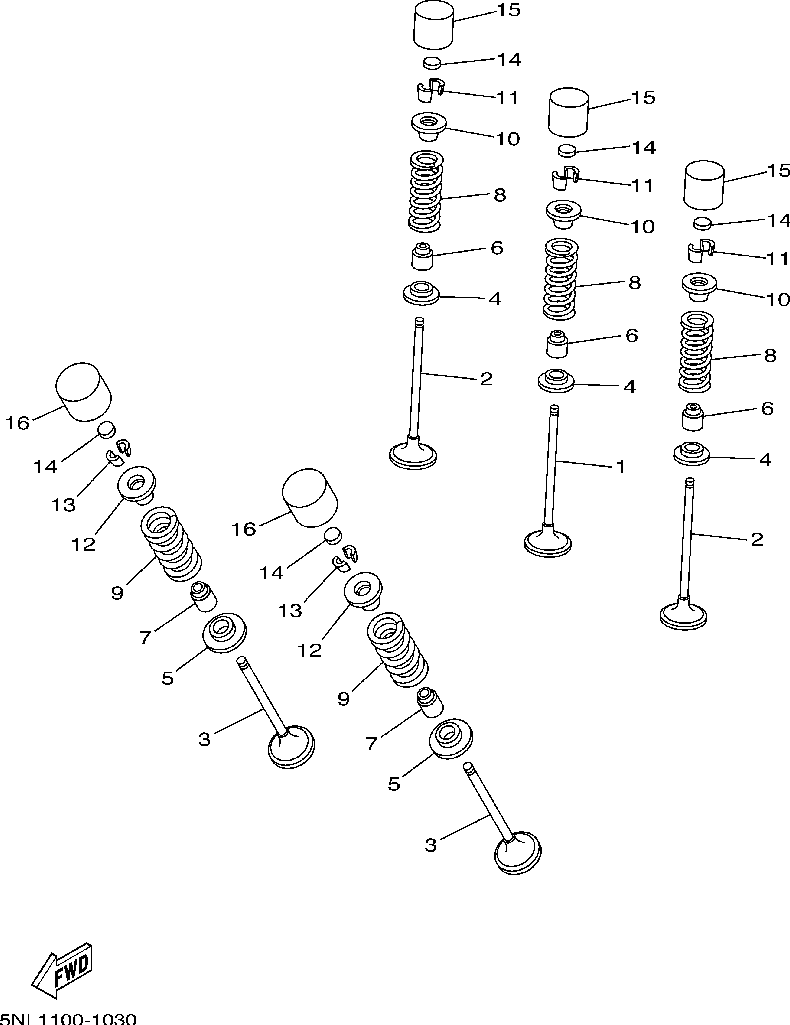 15
14
11
10
8
6
4
2
15
14
11
10
8
6
4
1
15
14
11
10
8
6
4
2
16
14
13
12
9
7
5
3
16
14
13
12
9
7
5
3
FWD
5NL1100-1030