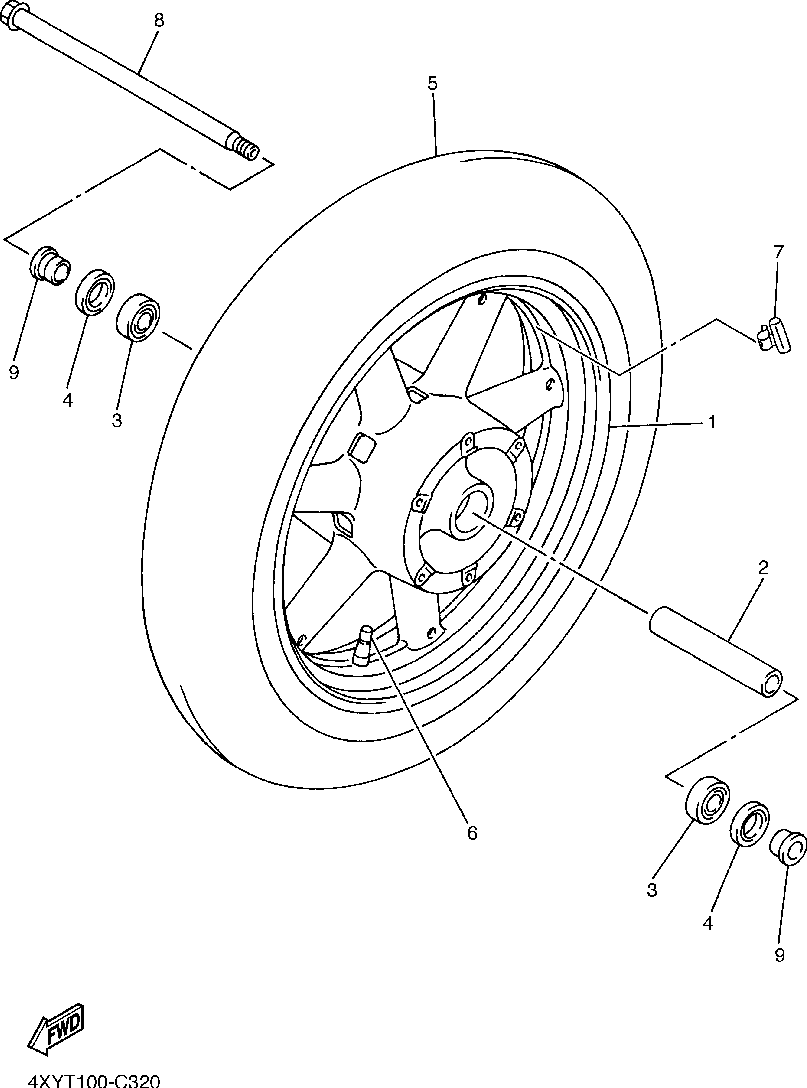 8

5

7

9

4

3

1

2

6

3

4

9

FWD

4XYT100-C320