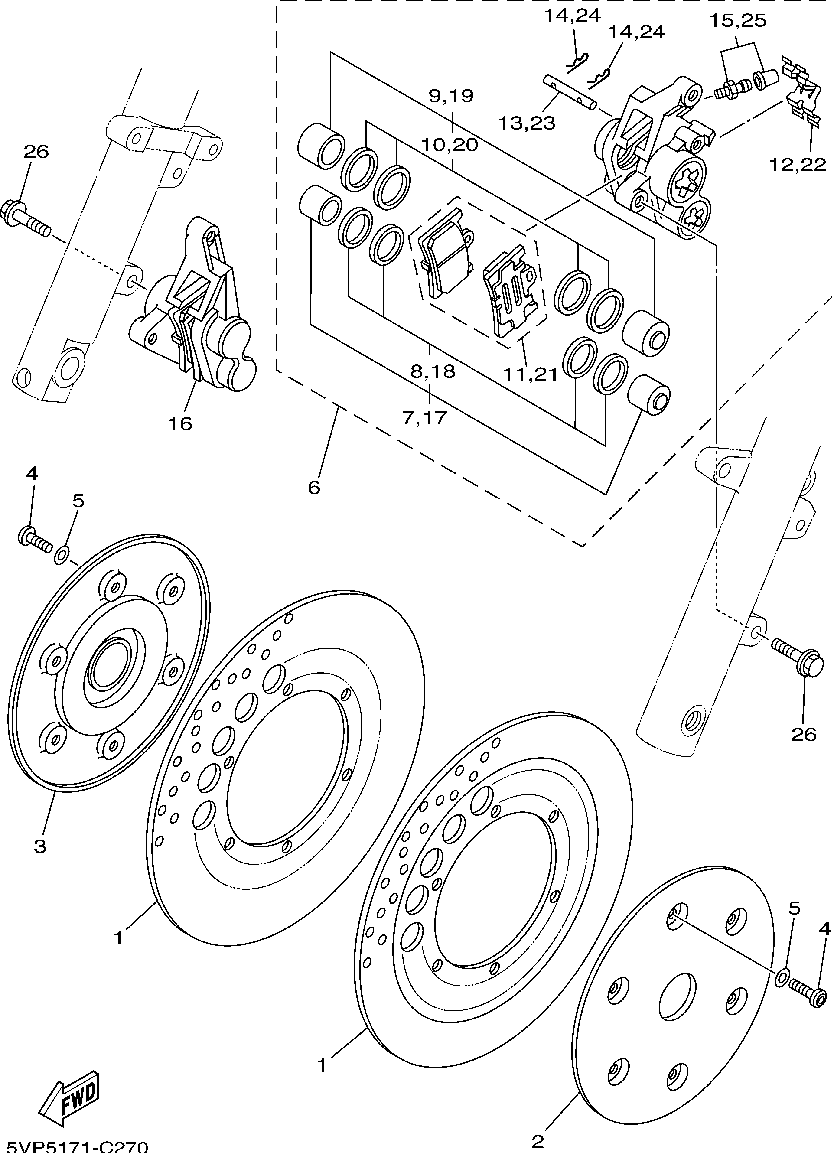 14,24
14,24
15,25
9,19
13,23
26
10,20
12,22
8,18
11,21
7,17
16
6
4
5
26
3
1
5
4
1
FWD
2
5VP5171-C270