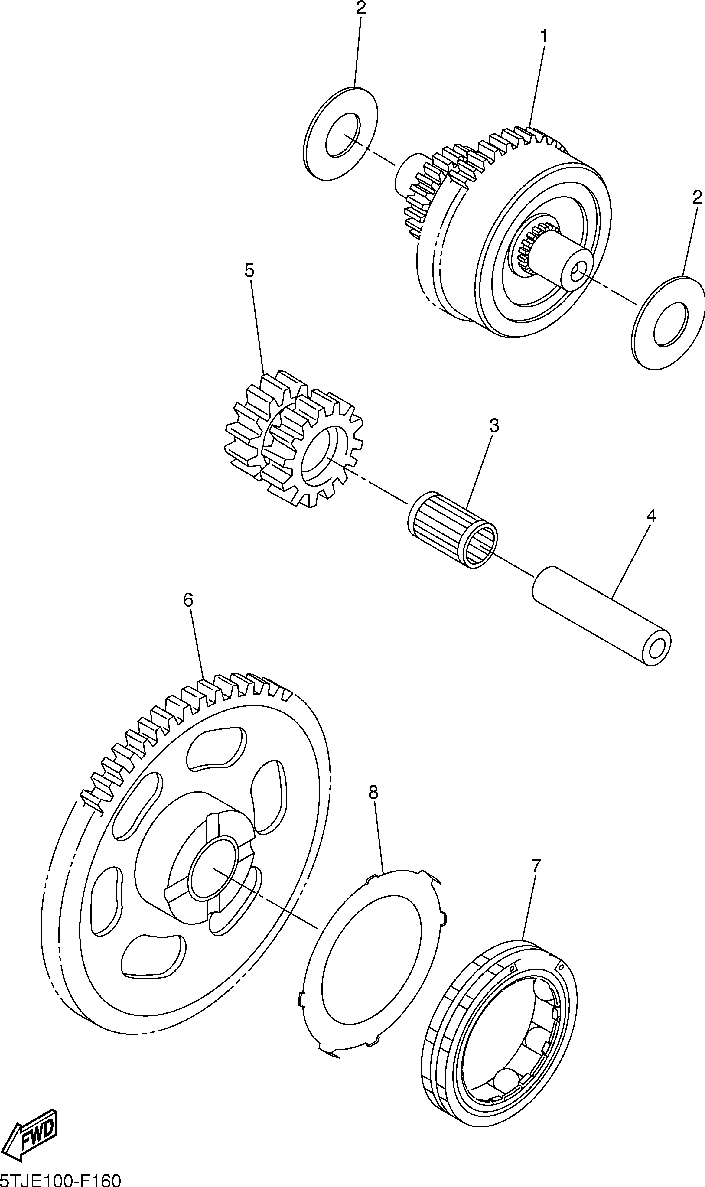 2
1
2
5
3
4
6
8
7
FWD
5TJE100-F160