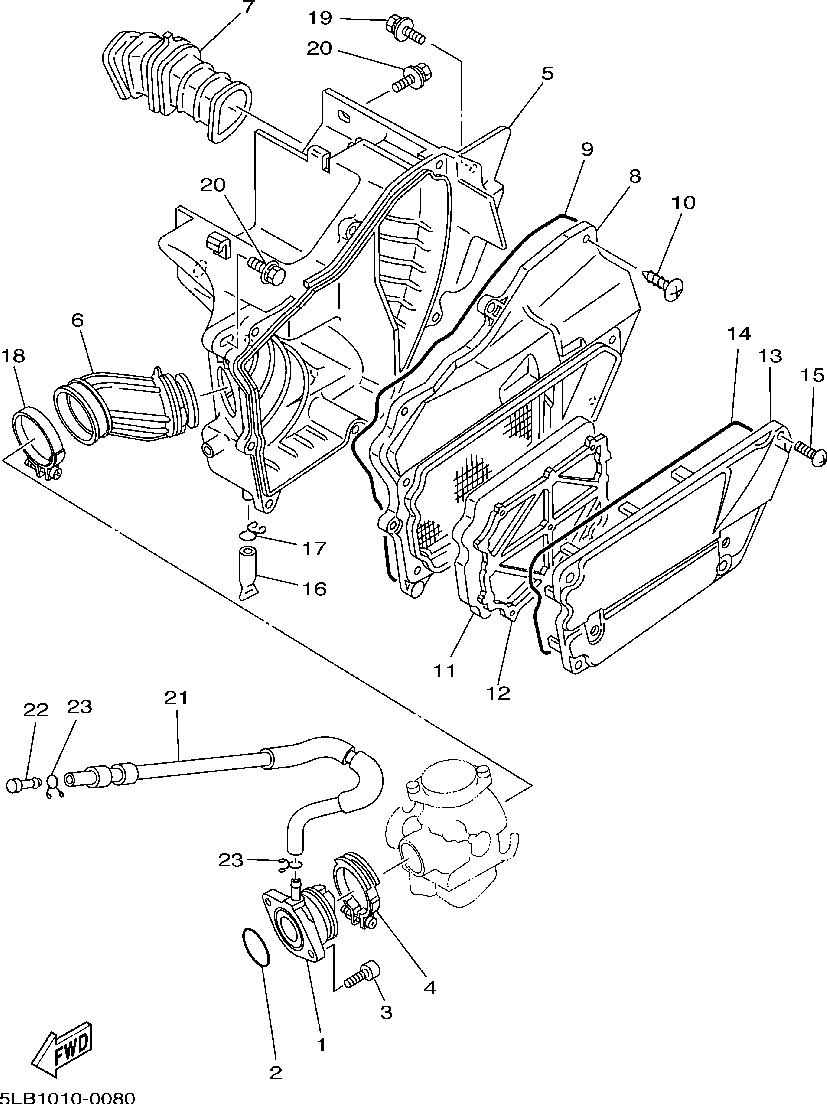 7
19
20
5
9
8
10
20
6
18
14
13
15
17
16
11
12
22
23
21
23
4
3
1
2
FWD
5LB1010-0080