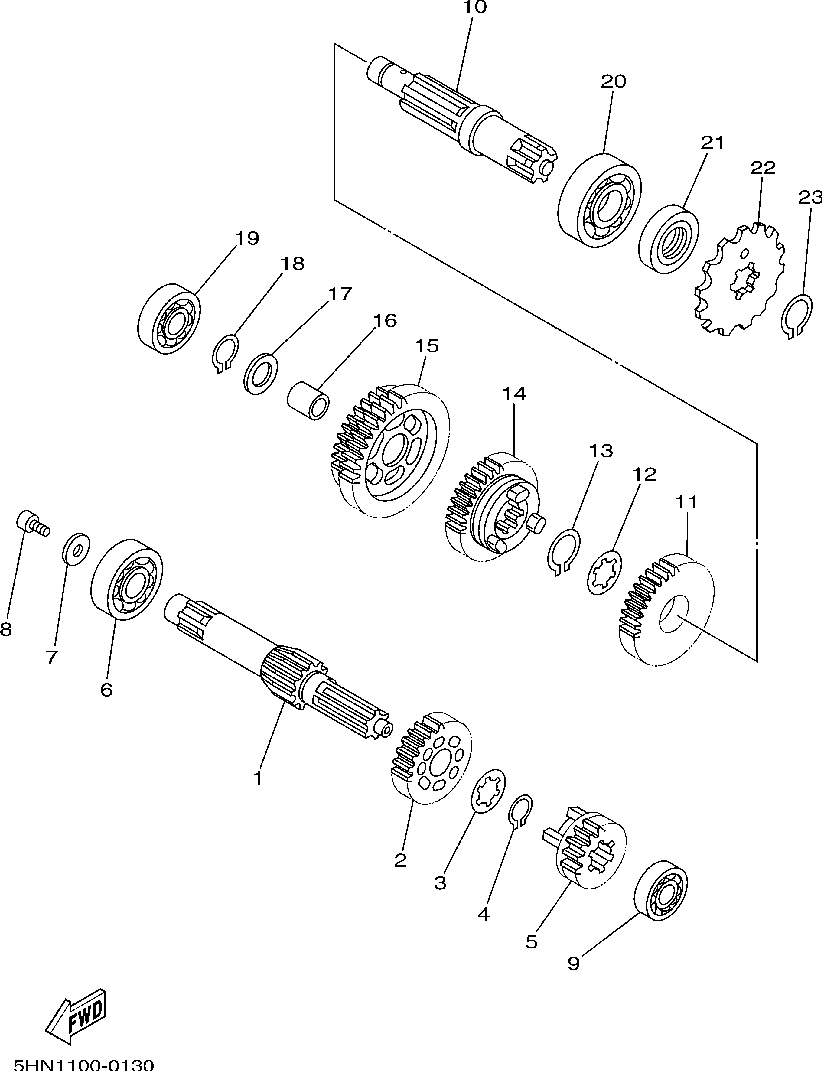 10
20
21
22
23
19
18
17
16
15
14
13
12
11
8
7
6
1
2
3
4
5
9
FWD
5HN1100-0130