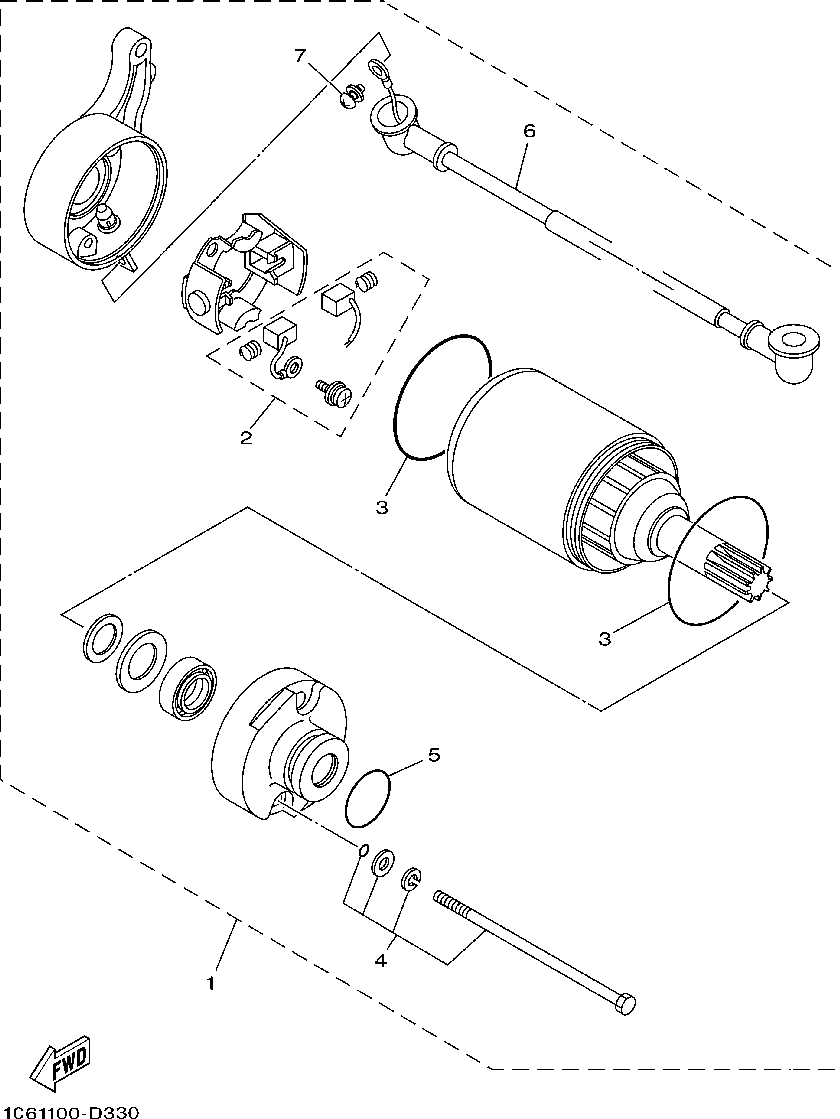 7
6
2
3
3
5
4
1
FWD
1C61100-D330