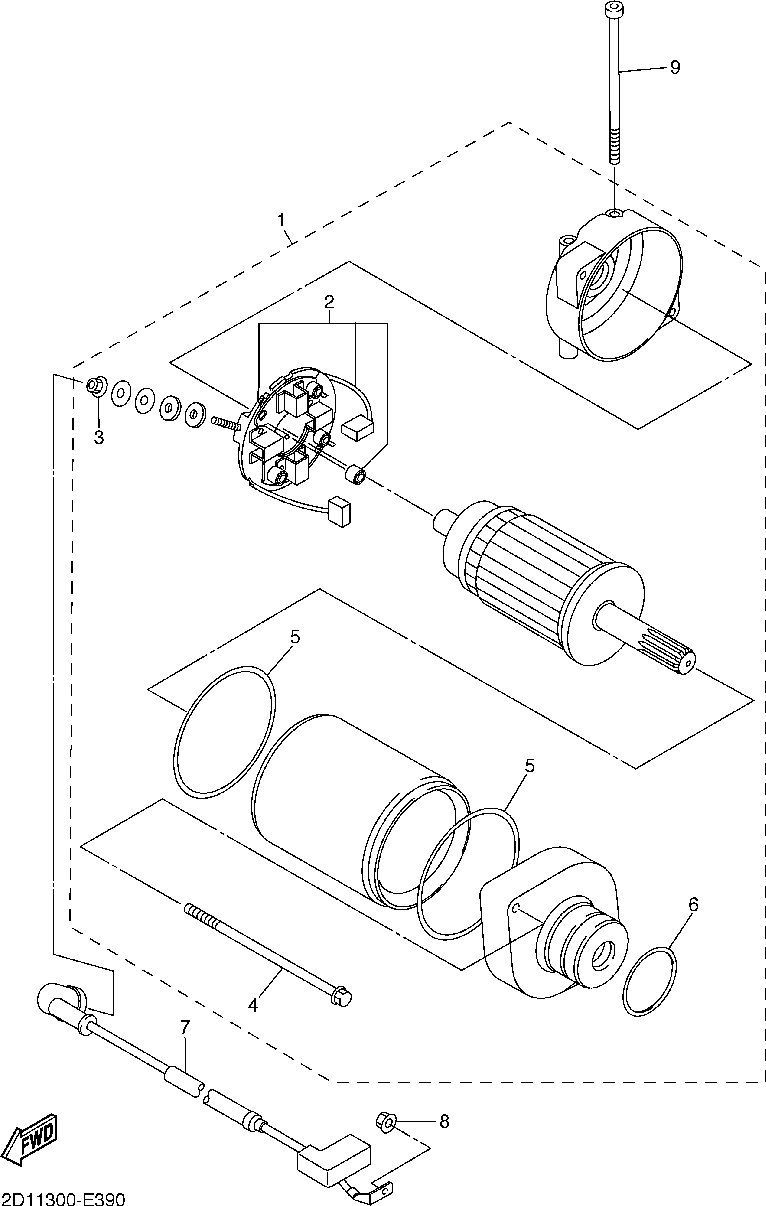 9
1
2
3
5
5
6
4
7
8
FWD
2D11300-E390