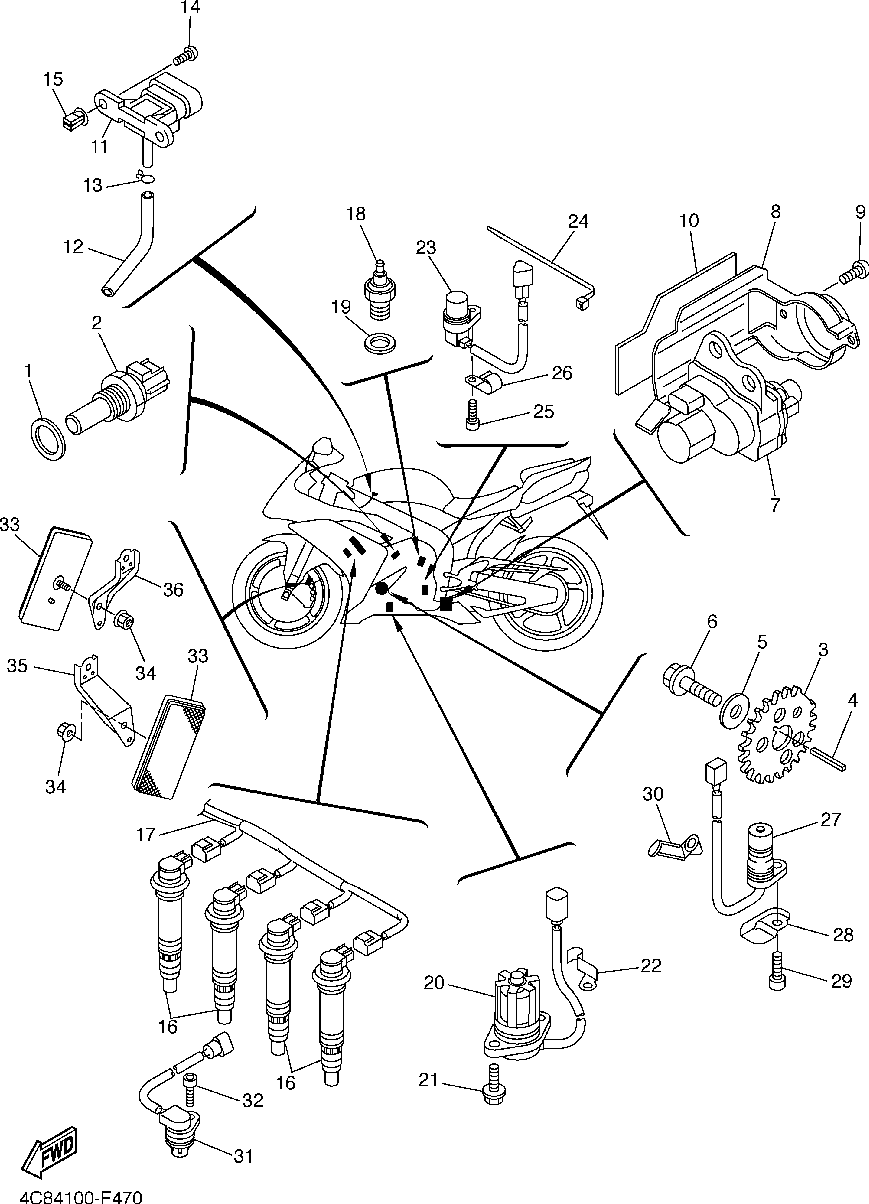 14
15
11
13
12
18
19
23
24
10
8
9
2
1
26
25
7
33
36
34
35
33
34
6
5
3
4
30
27
28
29
17
16
16
20
22
21
32
31
FWD
4C84100-F470