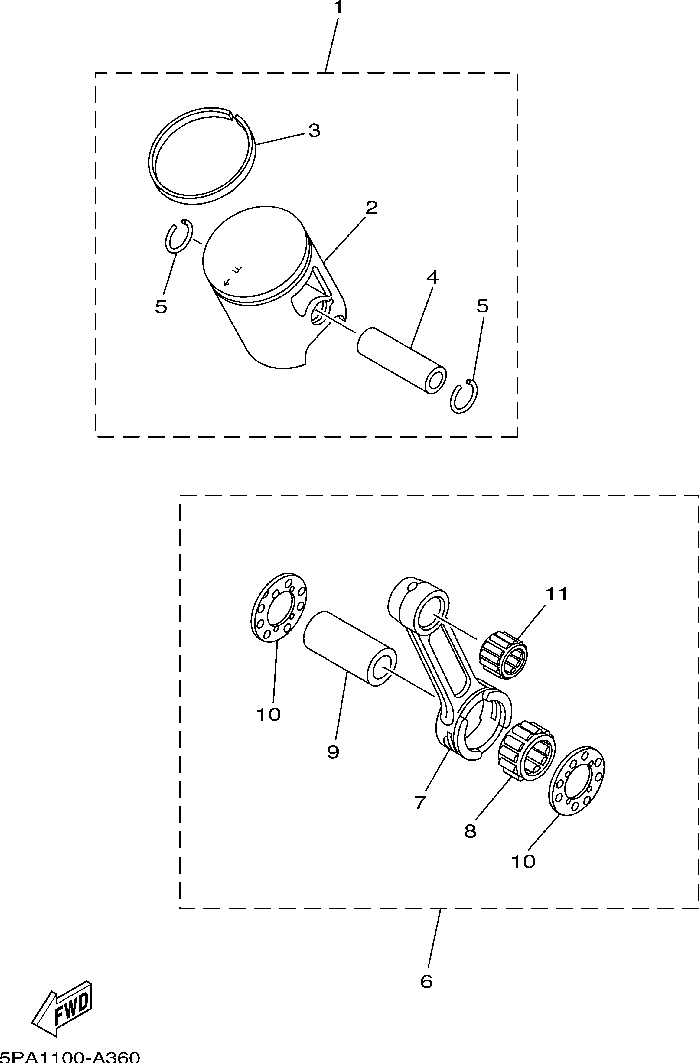 1
3
2
5
4
5
11
10
9
7
8
10
6
FWD
5PA1100-A360