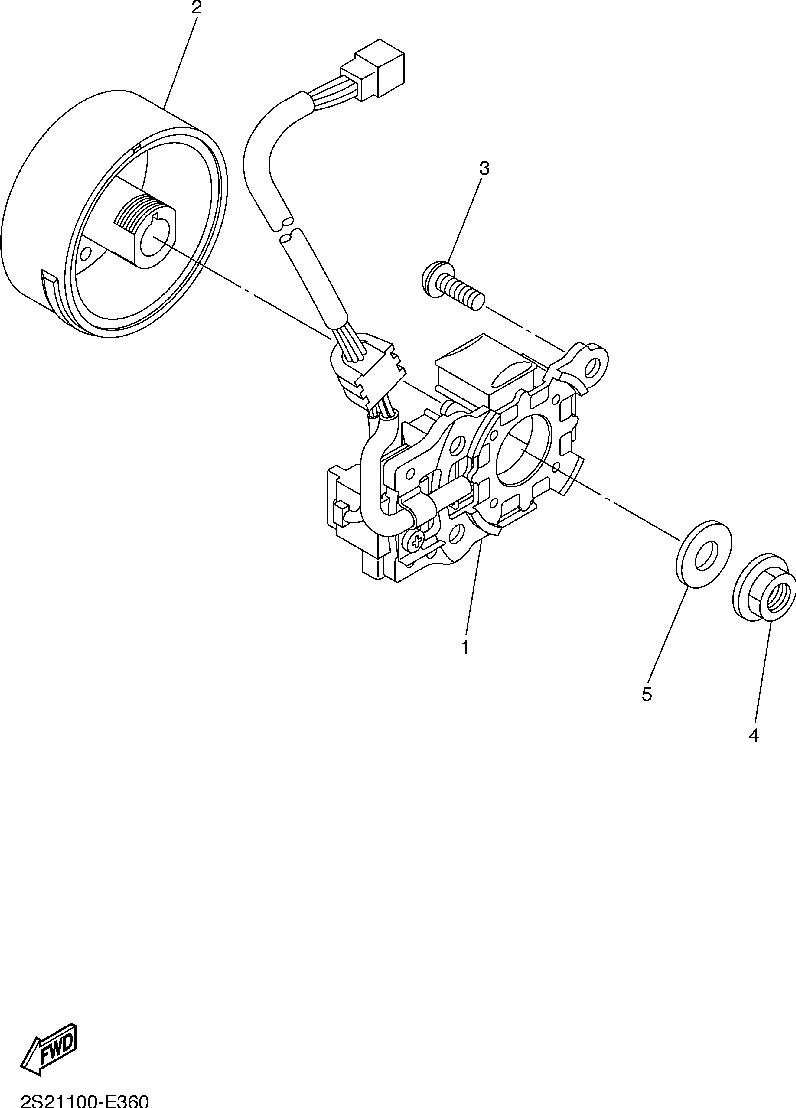 2

3

1

5

4

FWD

2S21100-E360