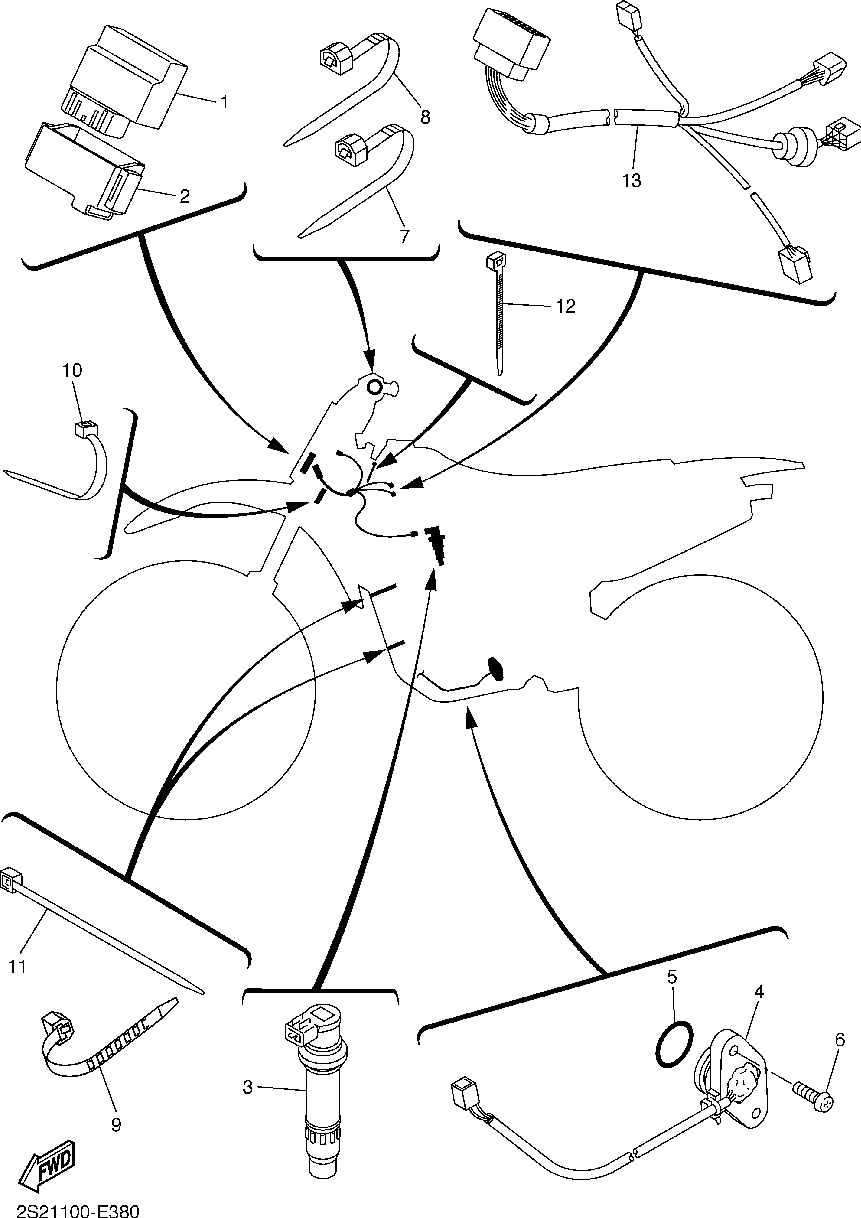 1
2
8
7
13
12
10
11
9
3
5
4
6
FWD
2S21100-E380