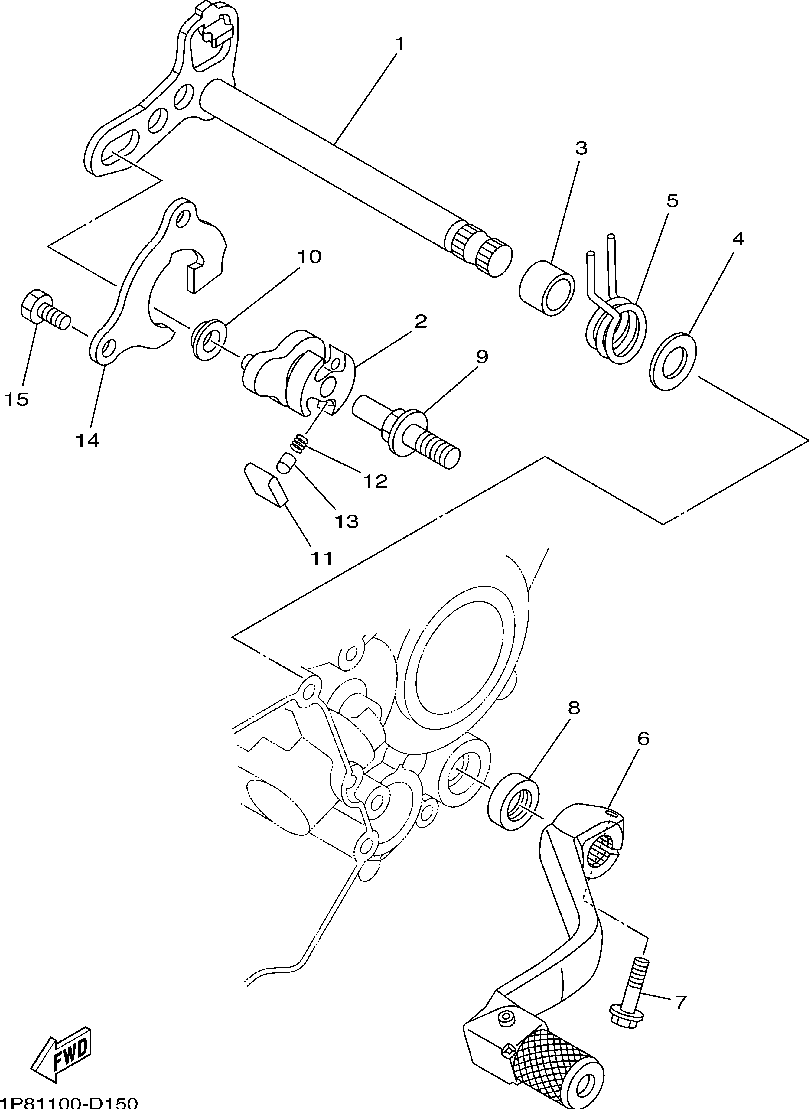 1
3
5
4
10
2
9
15
14
12
13
11
8
6
7
FWD
1P81100-D150