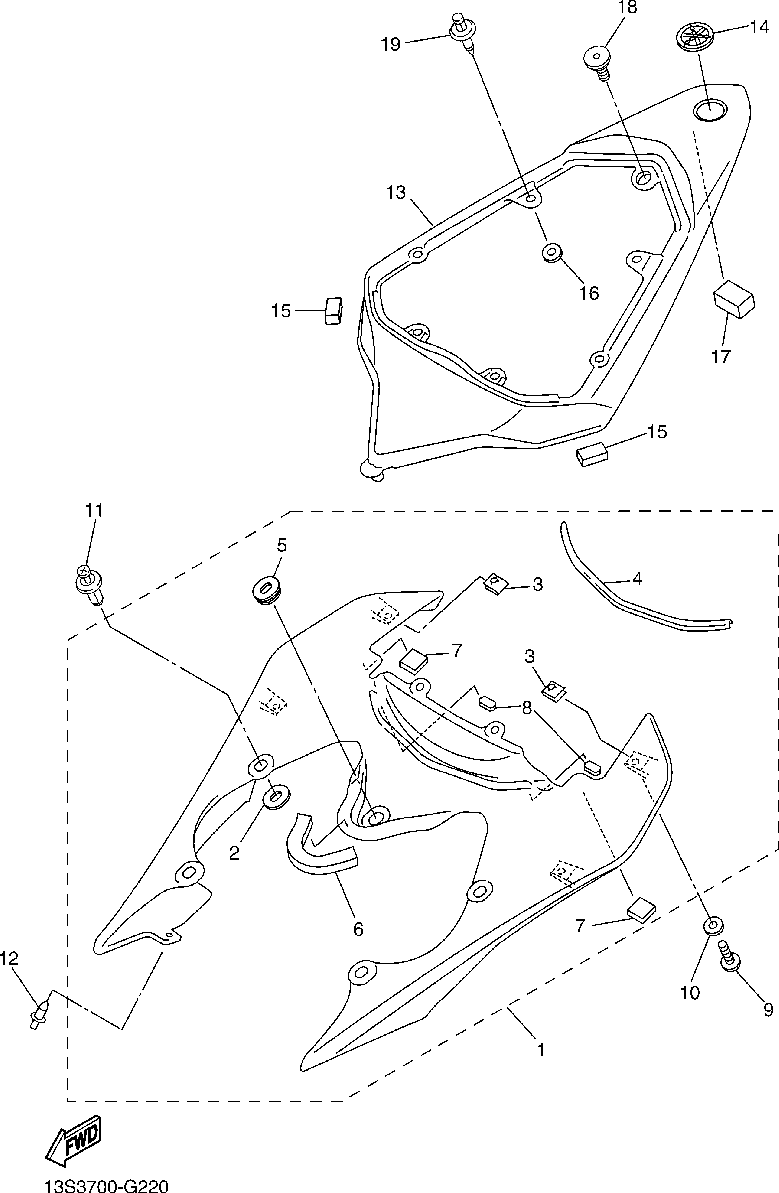 19
18
14
13
16
15
17
15
11
5
3
4
7
3
8
2
6
7
10
9
12
1
FWD
13S3700-G220