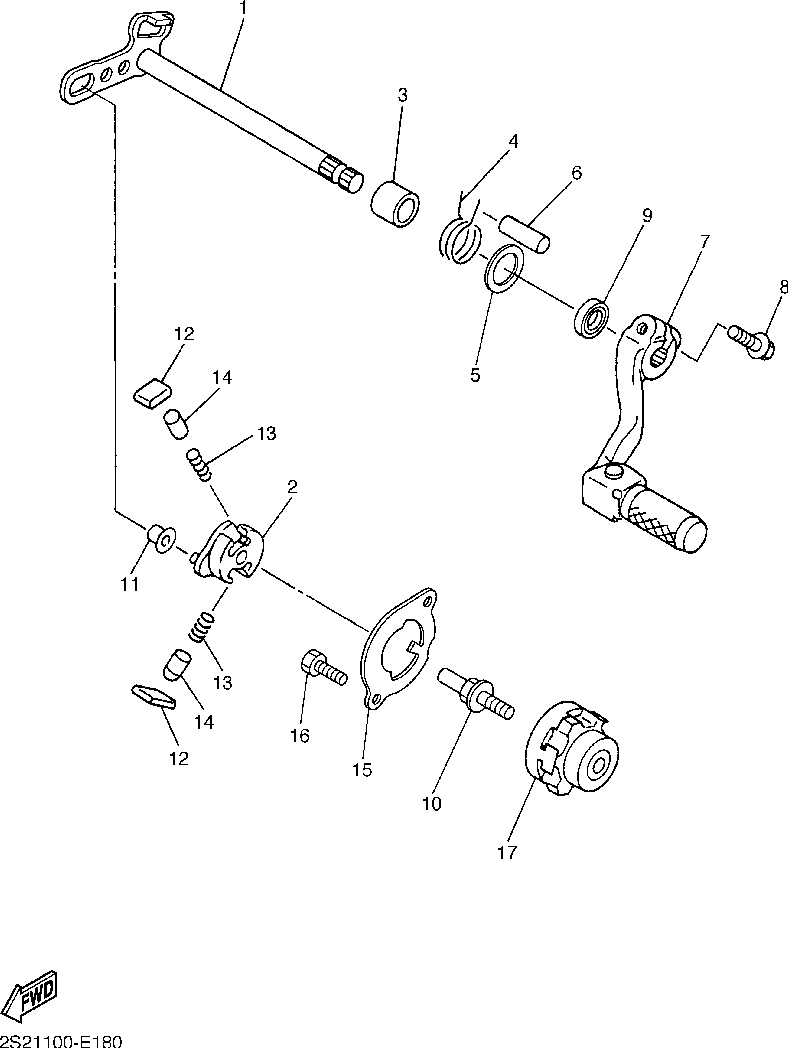 1
3
4
6
9
7
8
5
12
14
13
2
11
13
14
12
16
15
10
17
FWD
2S21100-E180